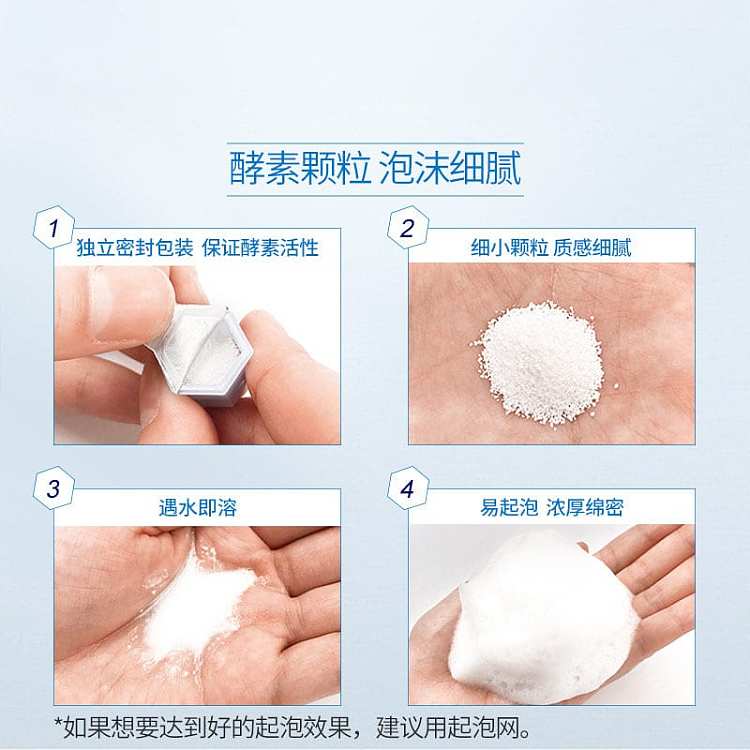 酵素颗粒 泡沫细腻

1
独立密封包装 保证酵素活性

2
细小颗粒 质感细腻

3
遇水即溶

4
易起泡 浓厚绵密

*如果想要达到好的起泡效果，建议用起泡网。