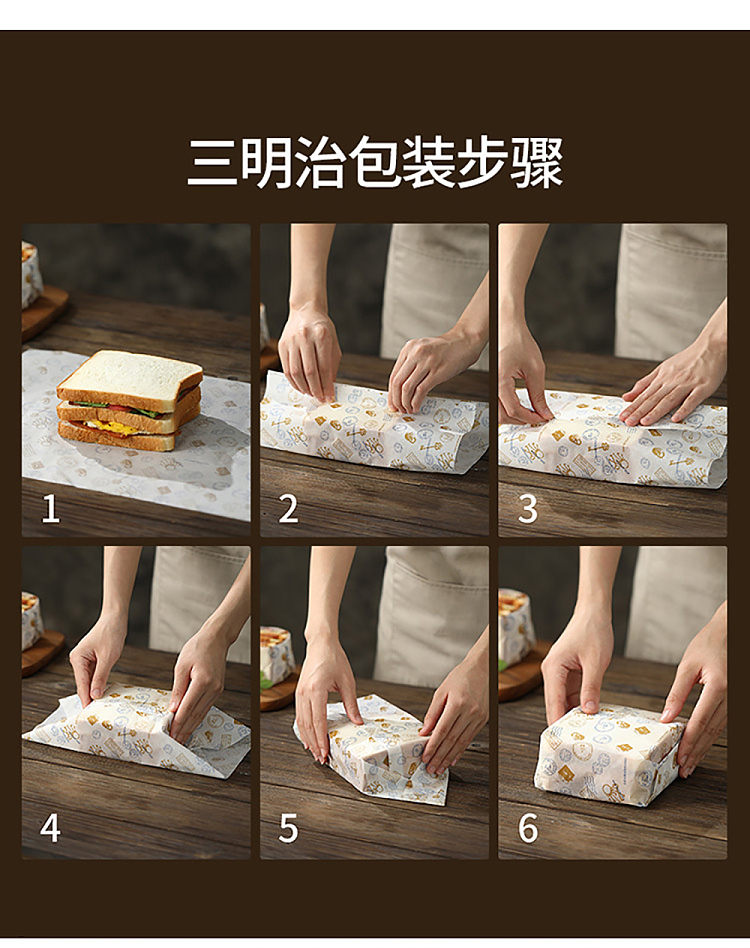 三明治包装步骤

1

2

3

4

5

6