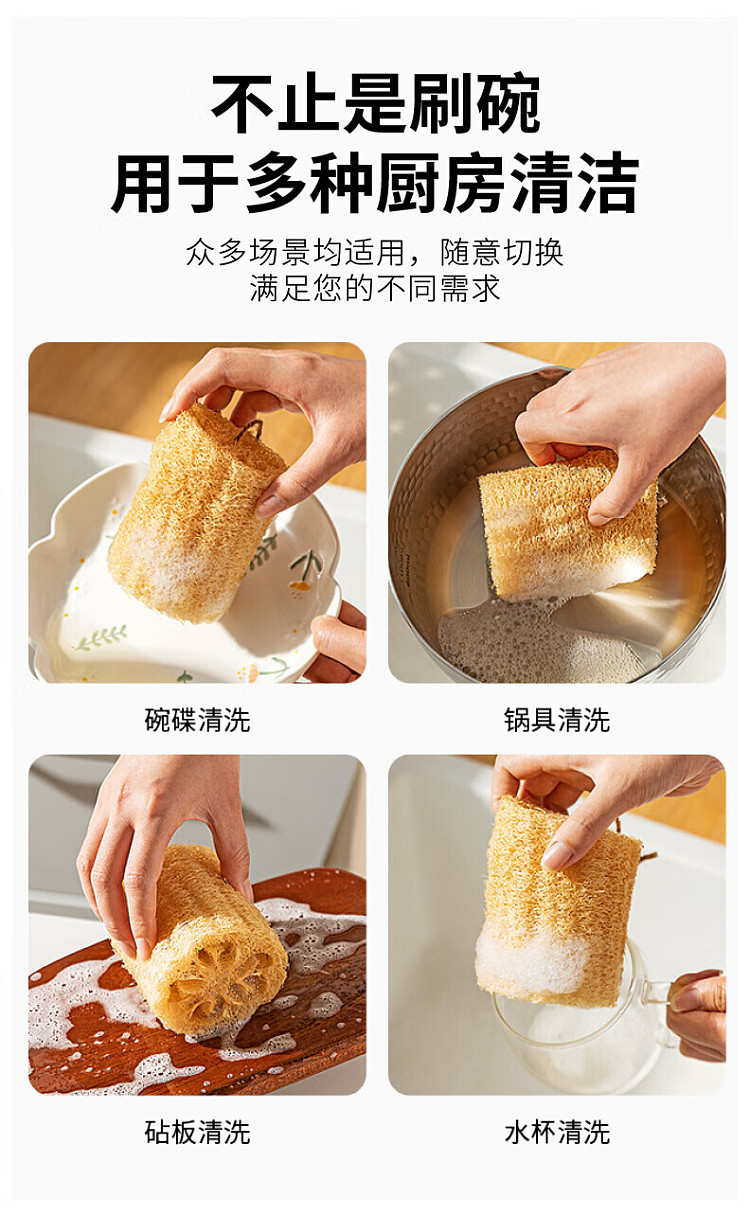 不止是刷碗
用于多种厨房清洁

众多场景均适用，随意切换
满足您的不同需求

碗碟清洗

锅具清洗

砧板清洗

水杯清洗