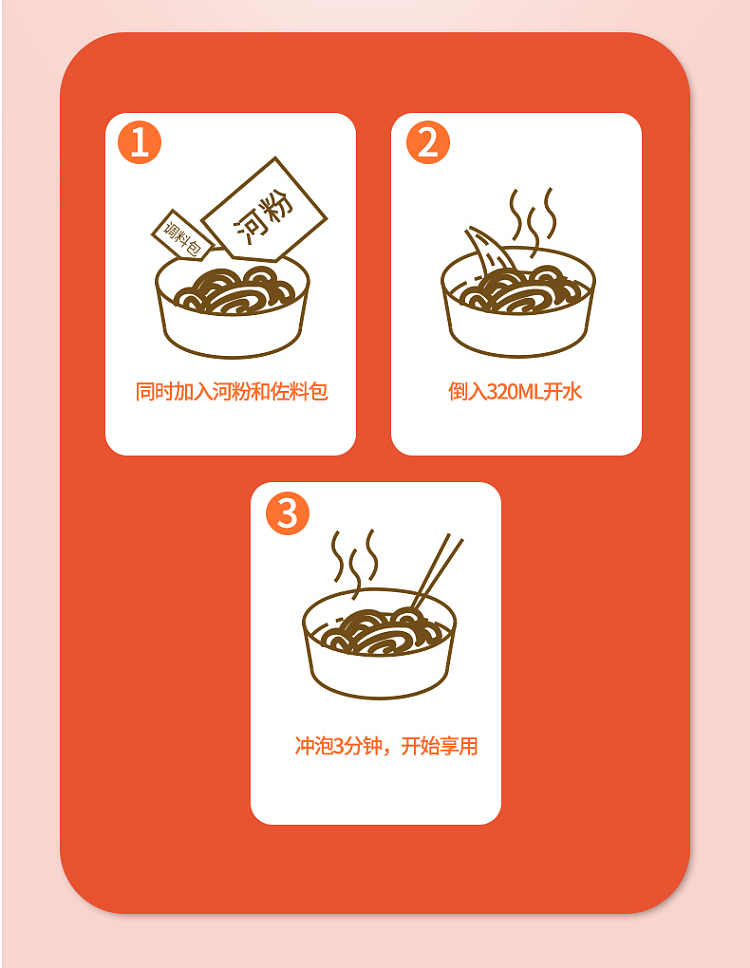 1

调料包

河粉

同时加入河粉和佐料包

2

倒入320ML开水

3

冲泡3分钟，开始享用