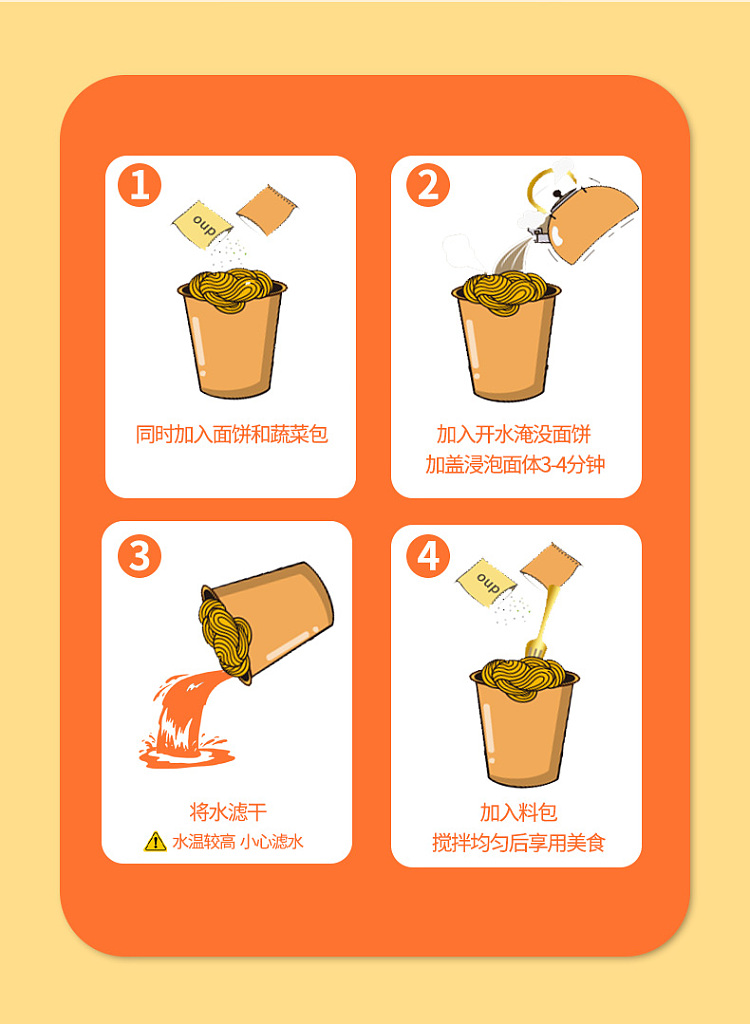 1

oup

同时加入面饼和蔬菜包

2

加入开水淹没面饼
加盖浸泡面体3-4分钟

3

将水滤干
水温较高 小心滤水

4

oup

加入料包
搅拌均匀后享用美食