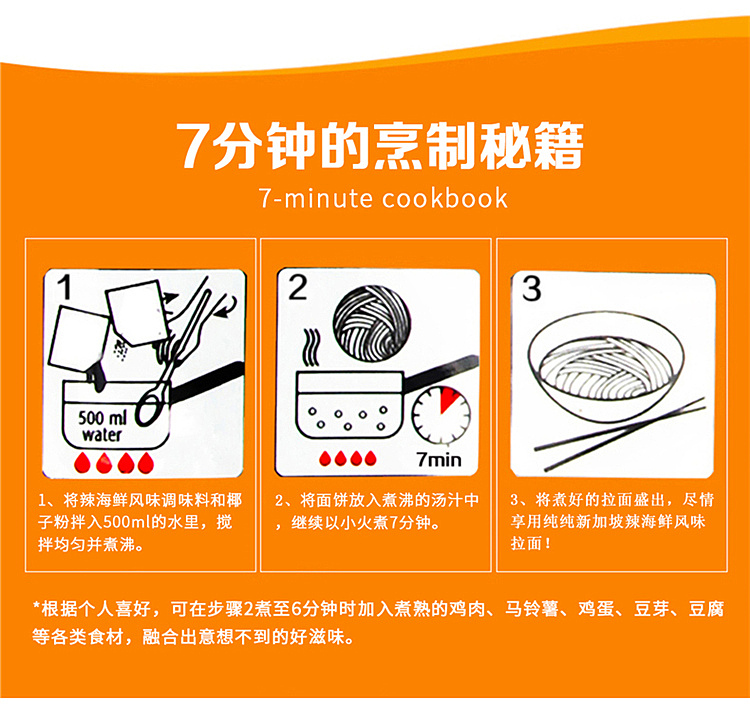 7分钟的烹制秘籍
7-minute cookbook

1
500 ml water

1、将辣海鲜风味调味料和椰子粉拌入500ml的水里，搅拌均匀并煮沸。

2
7min

2、将面饼放入煮沸的汤汁中，继续以小火煮7分钟。

3

3、将煮好的拉面盛出，尽情享用纯纯新加坡辣海鲜风味拉面！

*根据个人喜好，可在步骤2煮至6分钟时加入煮熟的鸡肉、马铃薯、鸡蛋、豆芽、豆腐等各类食材，融合出意想不到的好滋味。