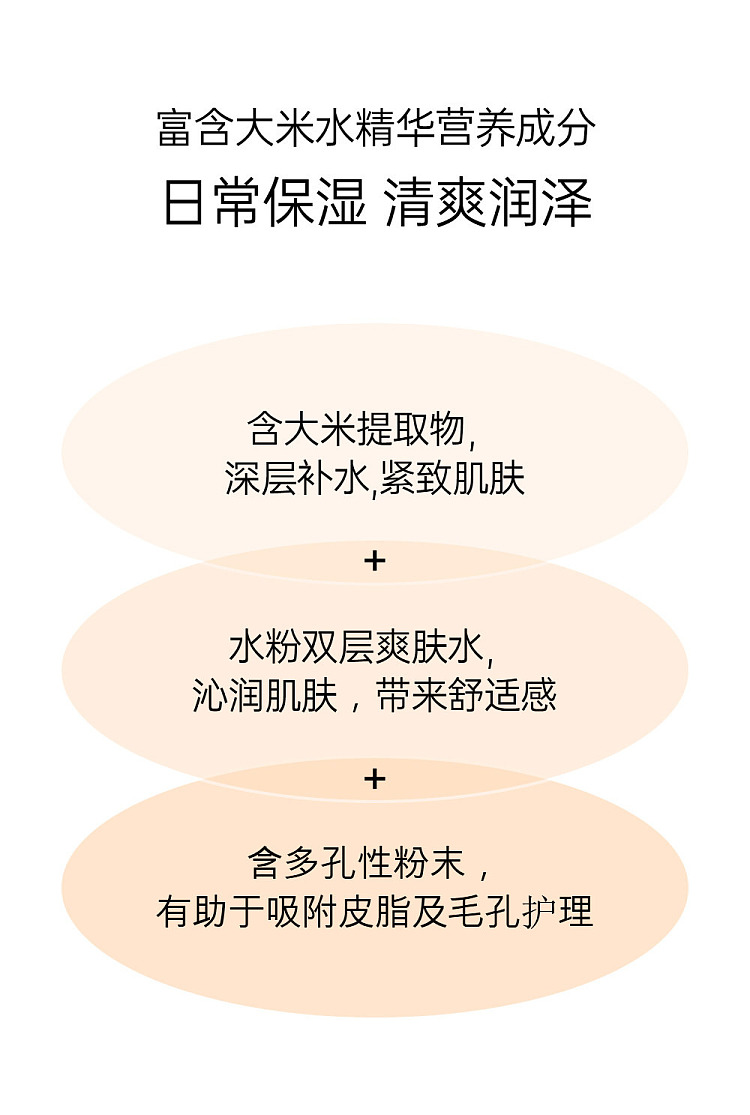 富含大米水精华营养成分

日常保湿 清爽润泽

含大米提取物,
深层补水,紧致肌肤

+

水粉双层爽肤水,
沁润肌肤，带来舒适感

+

含多孔性粉末，
有助于吸附皮脂及毛孔护理