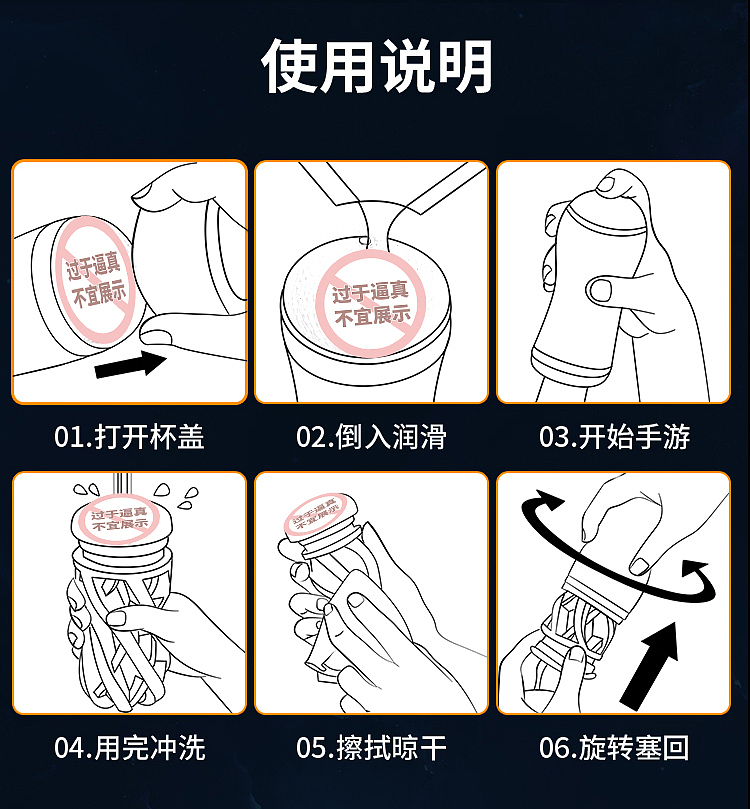 使用说明

过于逼真
不宜展示

01.打开杯盖

过于逼真
不宜展示

02.倒入润滑

03.开始手游

过于逼真
不宜展示

04.用完冲洗

过于逼真
不宜展示

05.擦拭晾干

06.旋转塞回