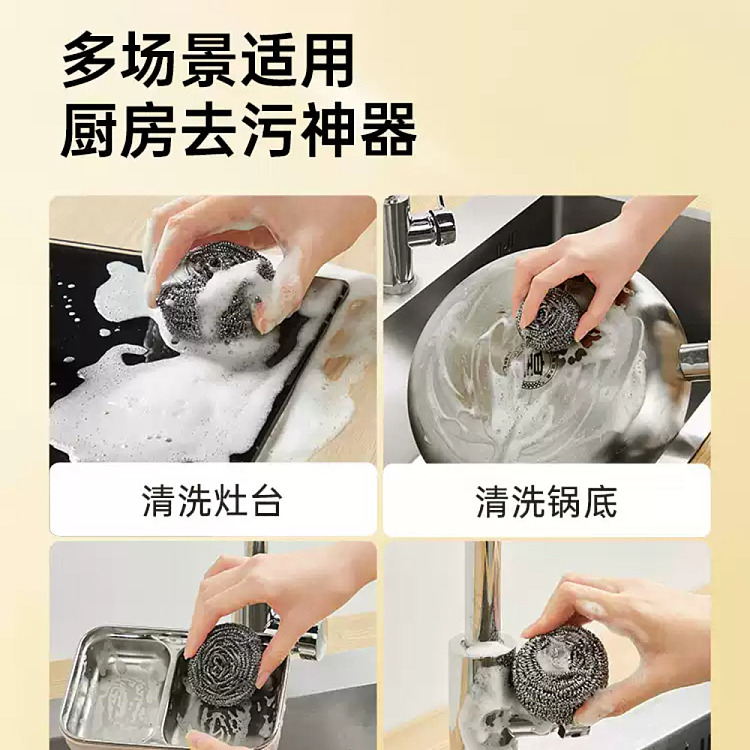 多场景适用
厨房去污神器

清洗灶台

清洗锅底