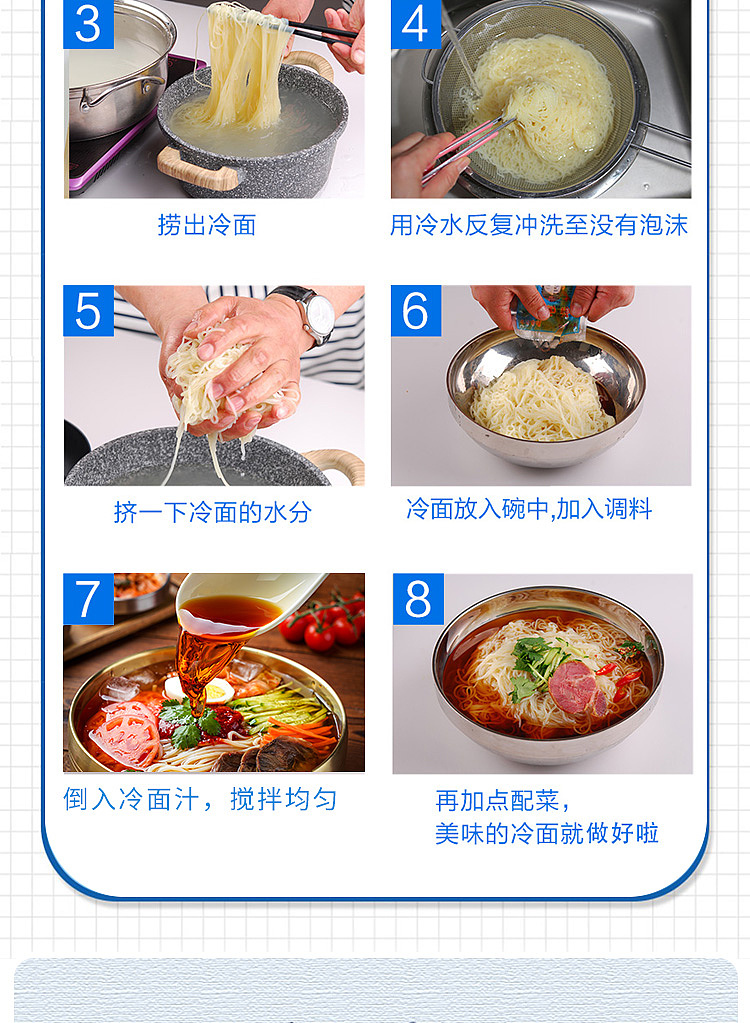 3

捞出冷面

4

用冷水反复冲洗至没有泡沫

5

挤一下冷面的水分

6

冷面放入碗中,加入调料

7

倒入冷面汁，搅拌均匀

8

再加点配菜，
美味的冷面就做好啦