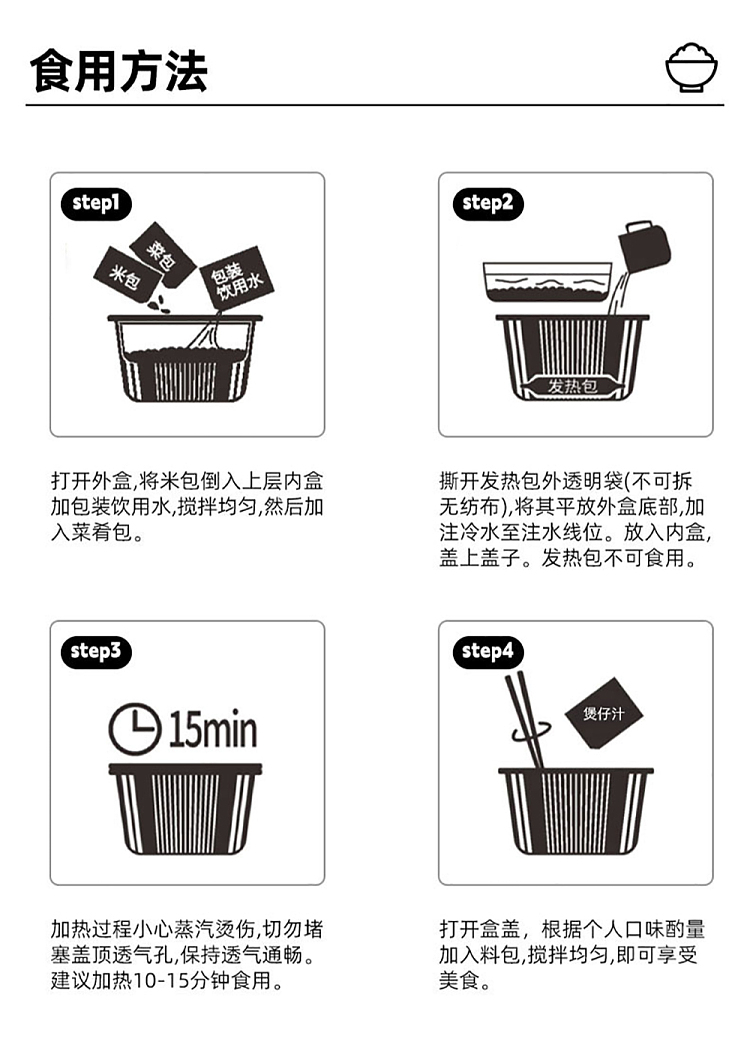 食用方法

step1

米包

菜包

包装饮用水

打开外盒,将米包倒入上层内盒加包装饮用水,搅拌均匀,然后加入菜肴包。

step2

发热包

撕开发热包外透明袋(不可拆无纺布),将其平放外盒底部,加注冷水至注水线位。放入内盒,盖上盖子。发热包不可食用。

step3

15min

加热过程小心蒸汽烫伤,切勿堵塞盖顶透气孔,保持透气通畅。建议加热10-15分钟食用。

step4

煲仔汁

打开盒盖，根据个人口味酌量加入料包,搅拌均匀,即可享受美食。