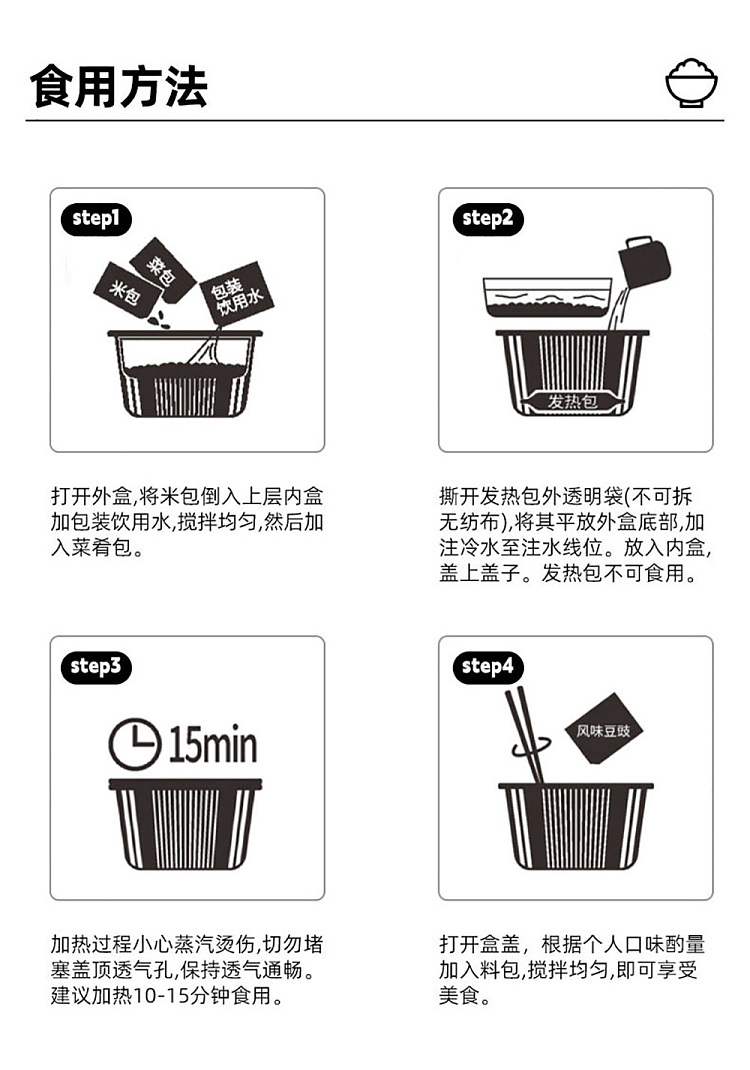 食用方法

step1

米包

菜包

包装饮用水

打开外盒,将米包倒入上层内盒加包装饮用水,搅拌均匀,然后加入菜肴包。

step2

发热包

撕开发热包外透明袋(不可拆无纺布),将其平放外盒底部,加注冷水至注水线位。放入内盒,盖上盖子。发热包不可食用。

step3

15min

加热过程小心蒸汽烫伤,切勿堵塞盖顶透气孔,保持透气通畅。建议加热10-15分钟食用。

step4

风味豆豉

打开盒盖，根据个人口味酌量加入料包,搅拌均匀,即可享受美食。