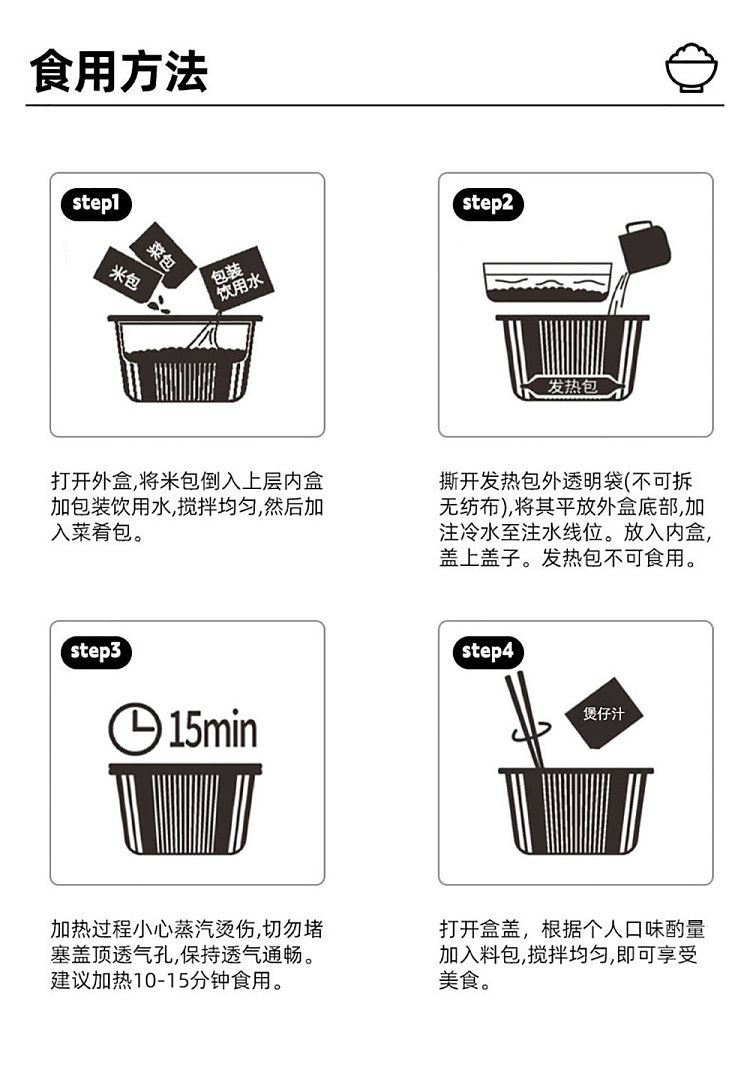 食用方法

step1

米包

菜包

包装饮用水

打开外盒,将米包倒入上层内盒加包装饮用水,搅拌均匀,然后加入菜肴包。

step2

发热包

撕开发热包外透明袋(不可拆无纺布),将其平放外盒底部,加注冷水至注水线位。放入内盒,盖上盖子。发热包不可食用。

step3

15min

加热过程小心蒸汽烫伤,切勿堵塞盖顶透气孔,保持透气通畅。建议加热10-15分钟食用。

step4

煲仔汁

打开盒盖，根据个人口味酌量加入料包,搅拌均匀,即可享受美食。