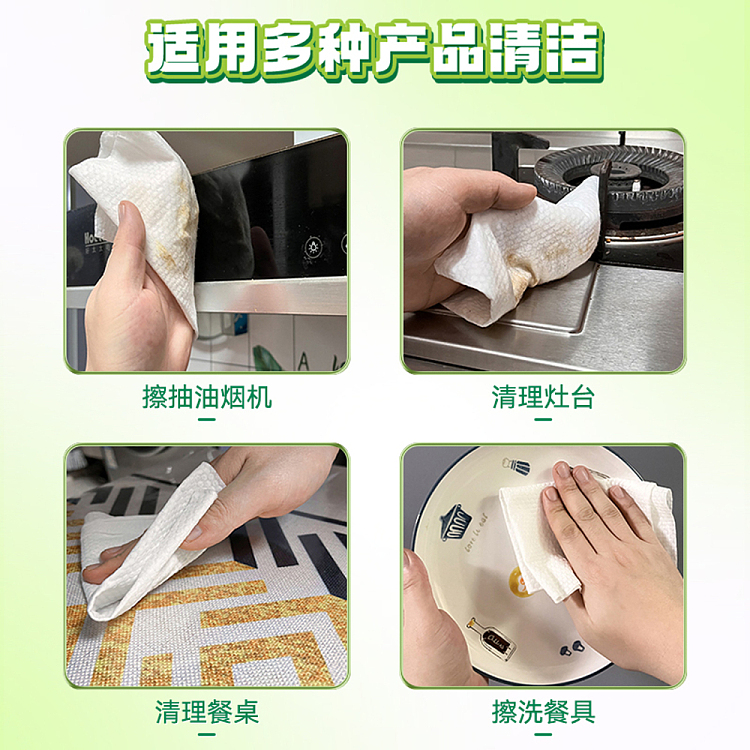 适用多种产品清洁

擦抽油烟机

清理灶台

清理餐桌

擦洗餐具