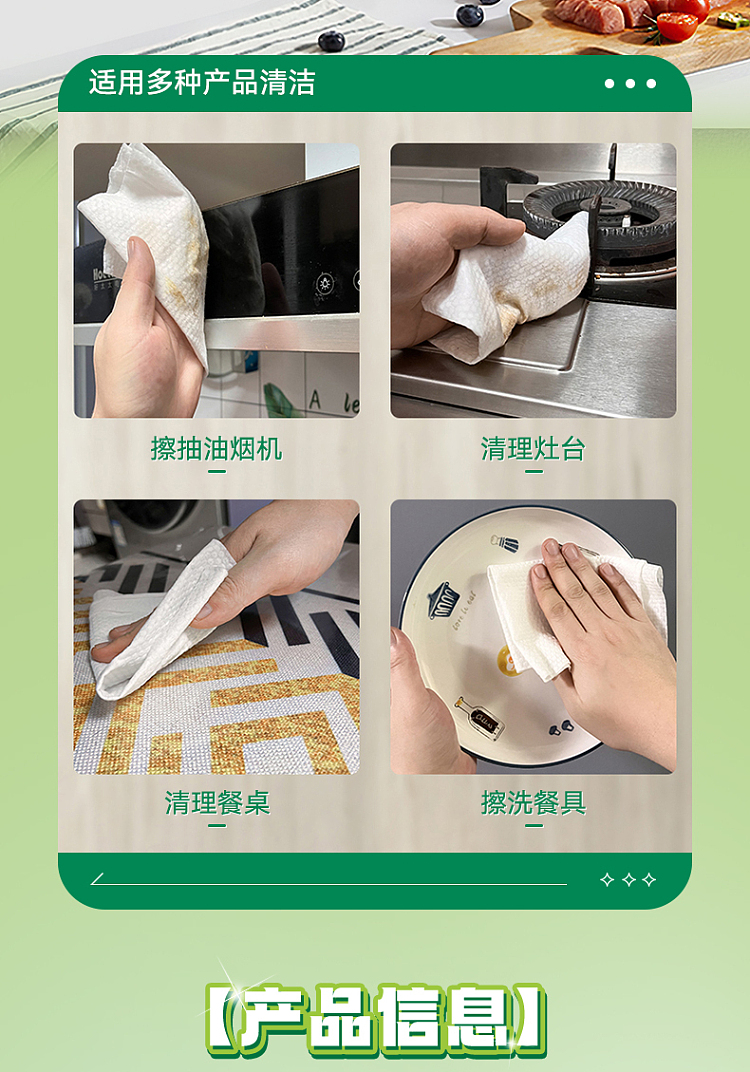 适用多种产品清洁

擦抽油烟机

清理灶台

清理餐桌

擦洗餐具

【产品信息】