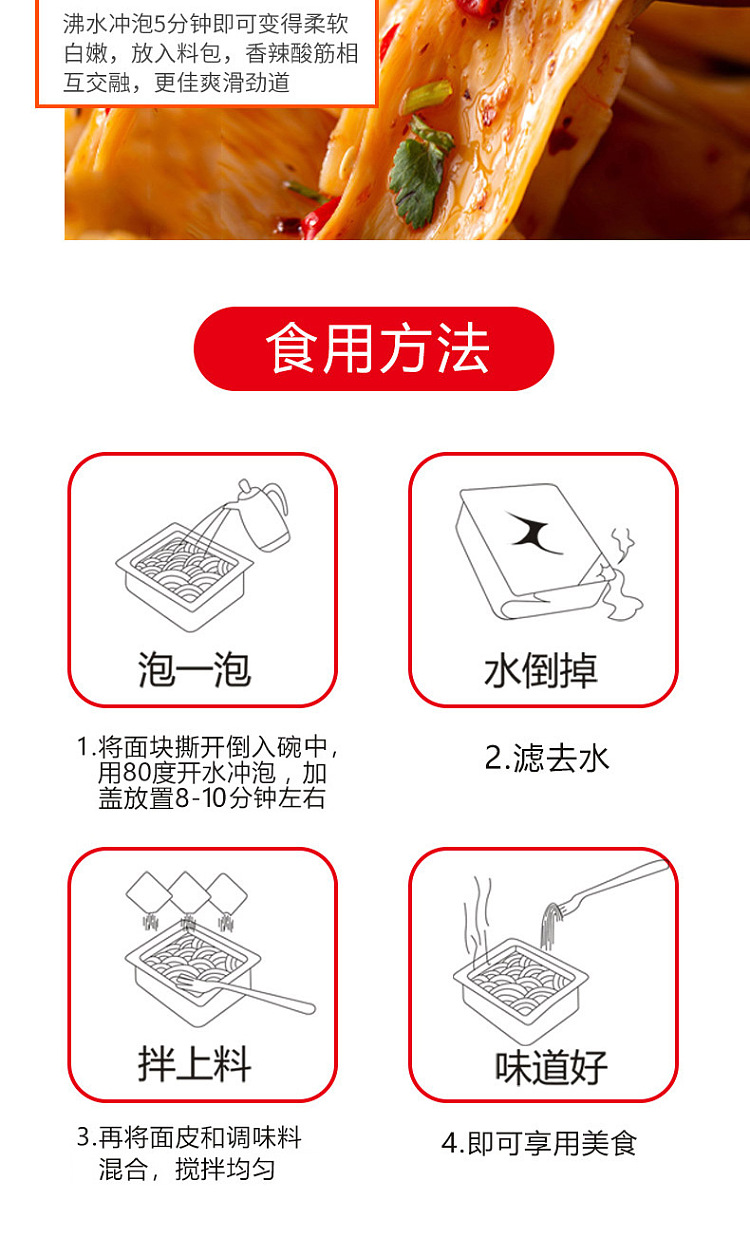 沸水冲泡5分钟即可变得柔软白嫩，放入料包，香辣酸筋相互交融，更佳爽滑劲道

食用方法

泡一泡

1.将面块撕开倒入碗中，用80度开水冲泡，加盖放置8-10分钟左右

水倒掉

2.滤去水

拌上料

3.再将面皮和调味料混合，搅拌均匀

味道好

4.即可享用美食