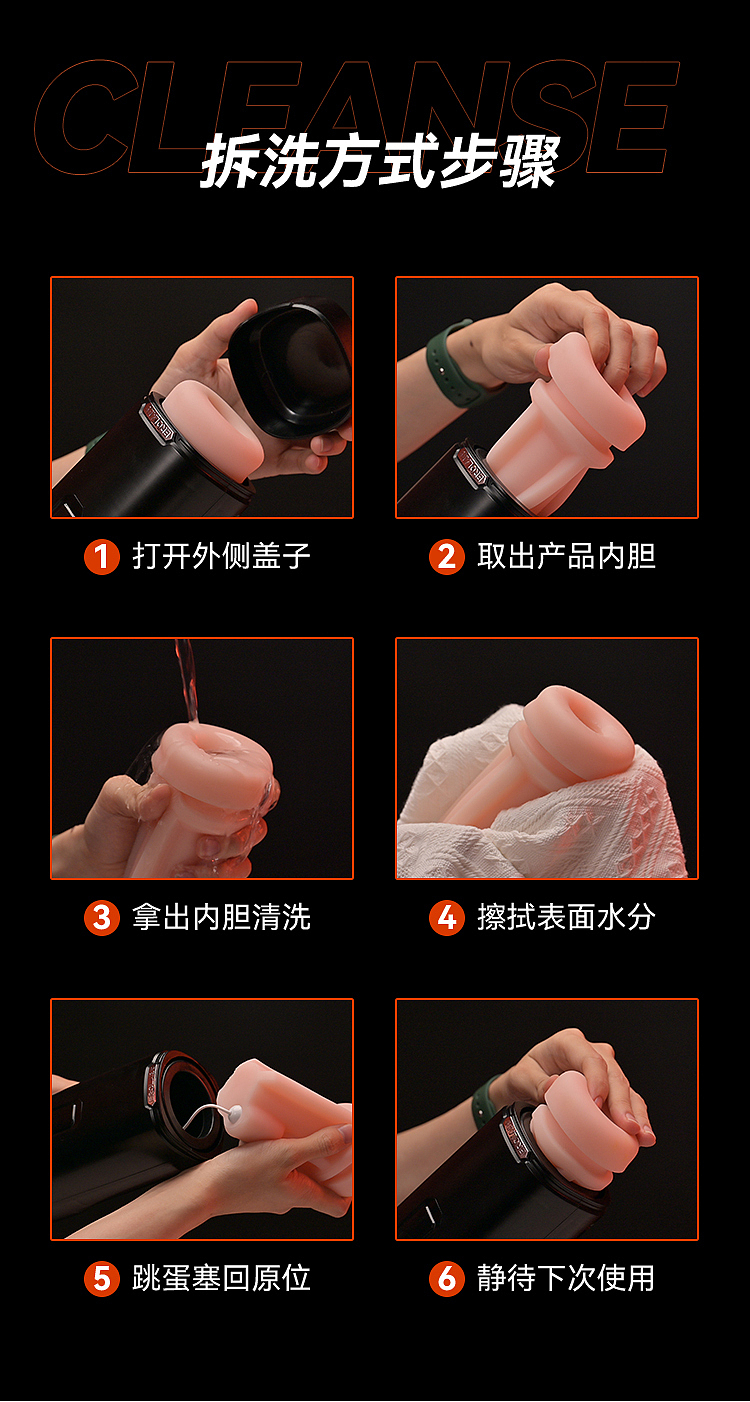 CLEANSE
拆洗方式步骤

1 打开外侧盖子

2 取出产品内胆

3 拿出内胆清洗

4 擦拭表面水分

5 跳蛋塞回原位

6 静待下次使用