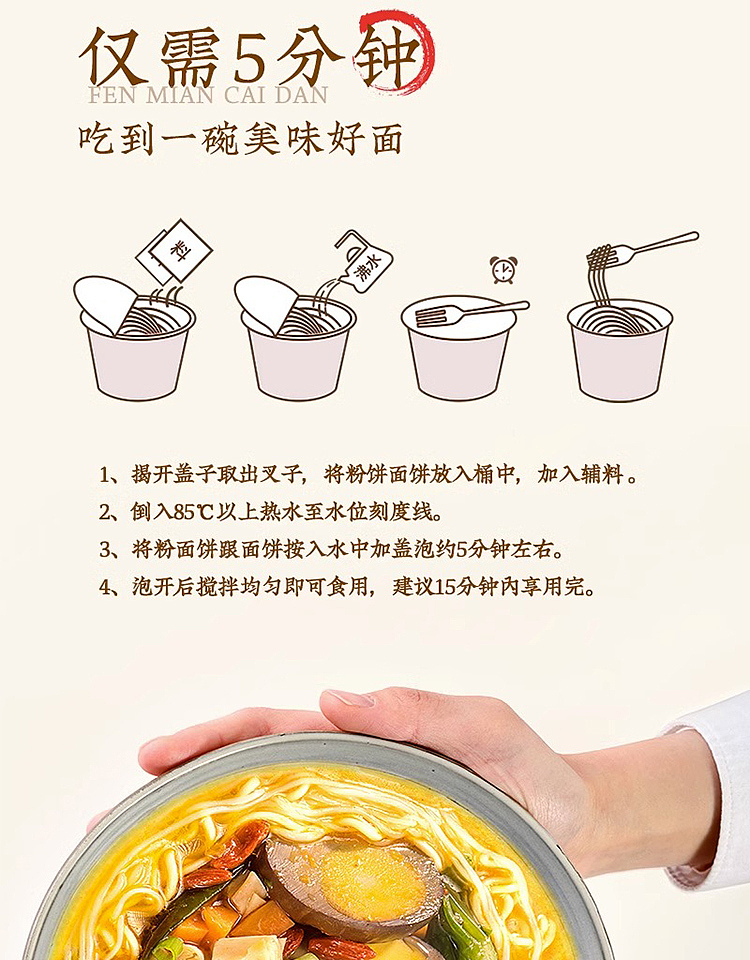 仅需5分钟
FEN MIAN CAI DAN
吃到一碗美味好面

料

沸水

1、揭开盖子取出叉子，将粉饼面饼放入桶中，加入辅料。
2、倒入85℃以上热水至水位刻度线。
3、将粉面饼跟面饼按入水中加盖泡约5分钟左右。
4、泡开后搅拌均匀即可食用，建议15分钟内享用完。