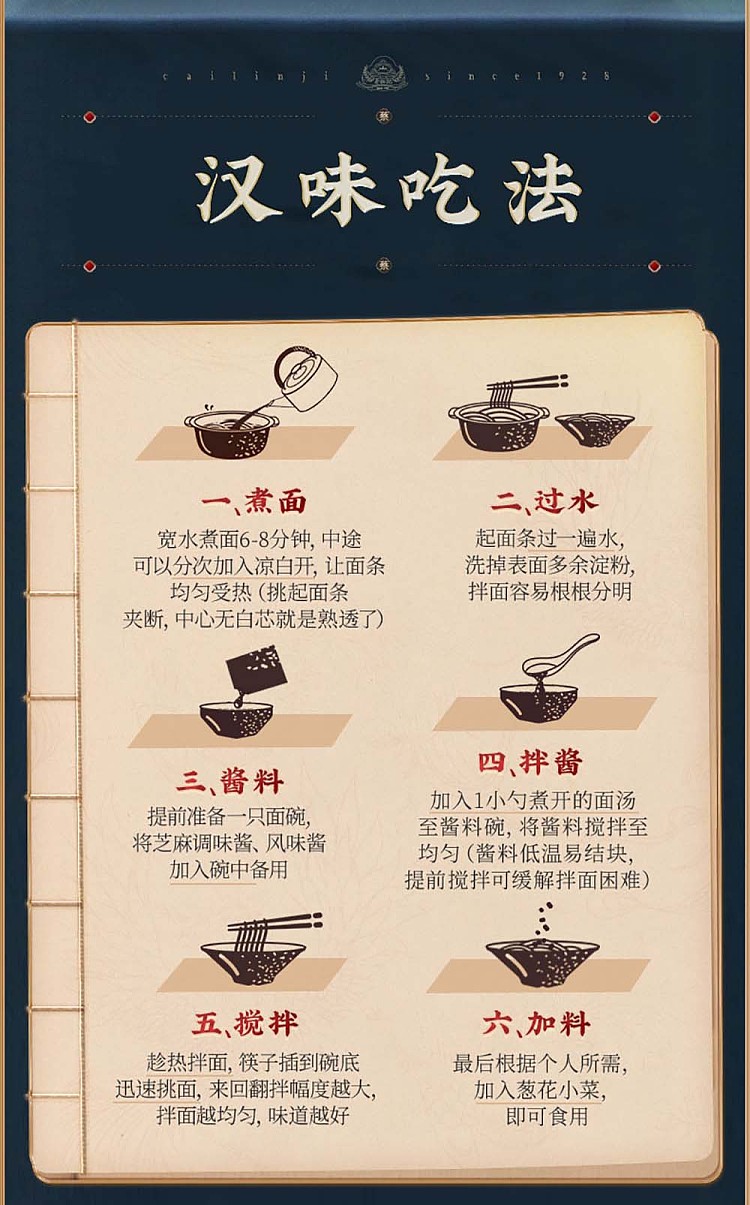 cailinji since1928

蔡

汉味吃法

蔡

一、煮面
宽水煮面6-8分钟, 中途可以分次加入凉白开, 让面条均匀受热 (挑起面条夹断, 中心无白芯就是熟透了)

二、过水
起面条过一遍水, 洗掉表面多余淀粉, 拌面容易根根分明

三、酱料
提前准备一只面碗, 将芝麻调味酱、风味酱加入碗中备用

四、拌酱
加入1小勺煮开的面汤至酱料碗, 将酱料搅拌至均匀 (酱料低温易结块, 提前搅拌可缓解拌面困难)

五、搅拌
趁热拌面, 筷子插到碗底迅速挑面, 来回翻拌幅度越大, 拌面越均匀, 味道越好

六、加料
最后根据个人所需, 加入葱花小菜, 即可食用