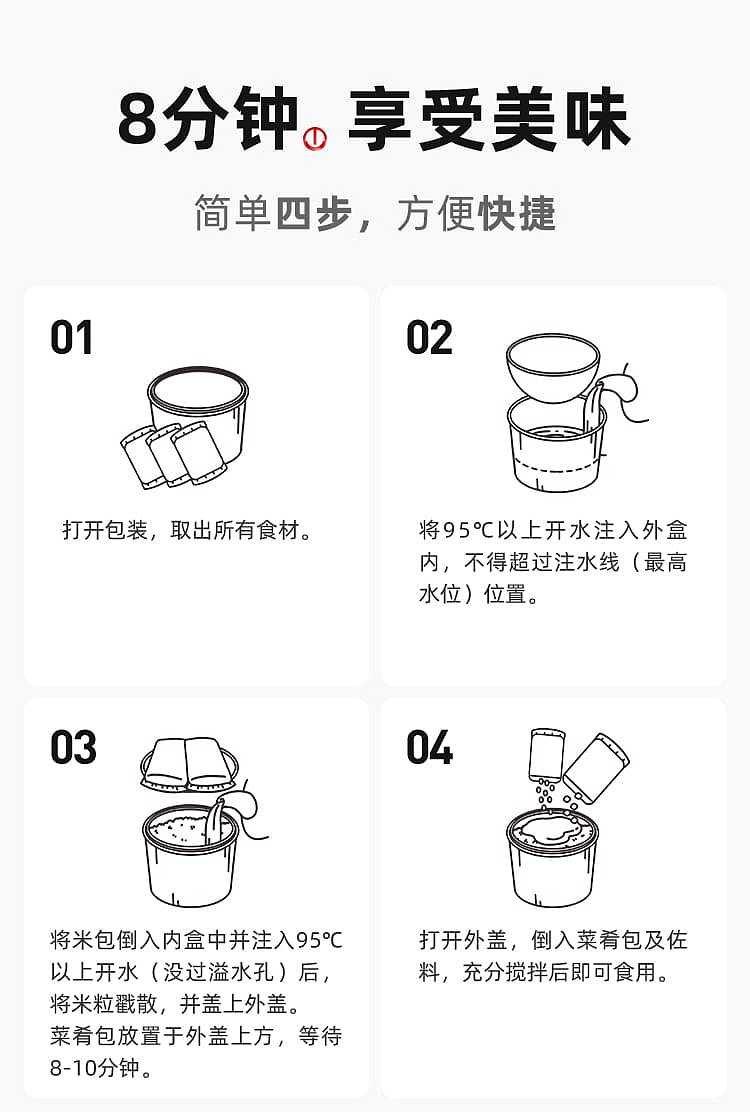 8分钟 享受美味

简单四步，方便快捷

01

打开包装，取出所有食材。

02

将95℃以上开水注入外盒内，不得超过注水线（最高水位）位置。

03

将米包倒入内盒中并注入95℃以上开水（没过溢水孔）后，将米粒戳散，并盖上外盖。
菜肴包放置于外盖上方，等待8-10分钟。

04

打开外盖，倒入菜肴包及佐料，充分搅拌后即可食用。