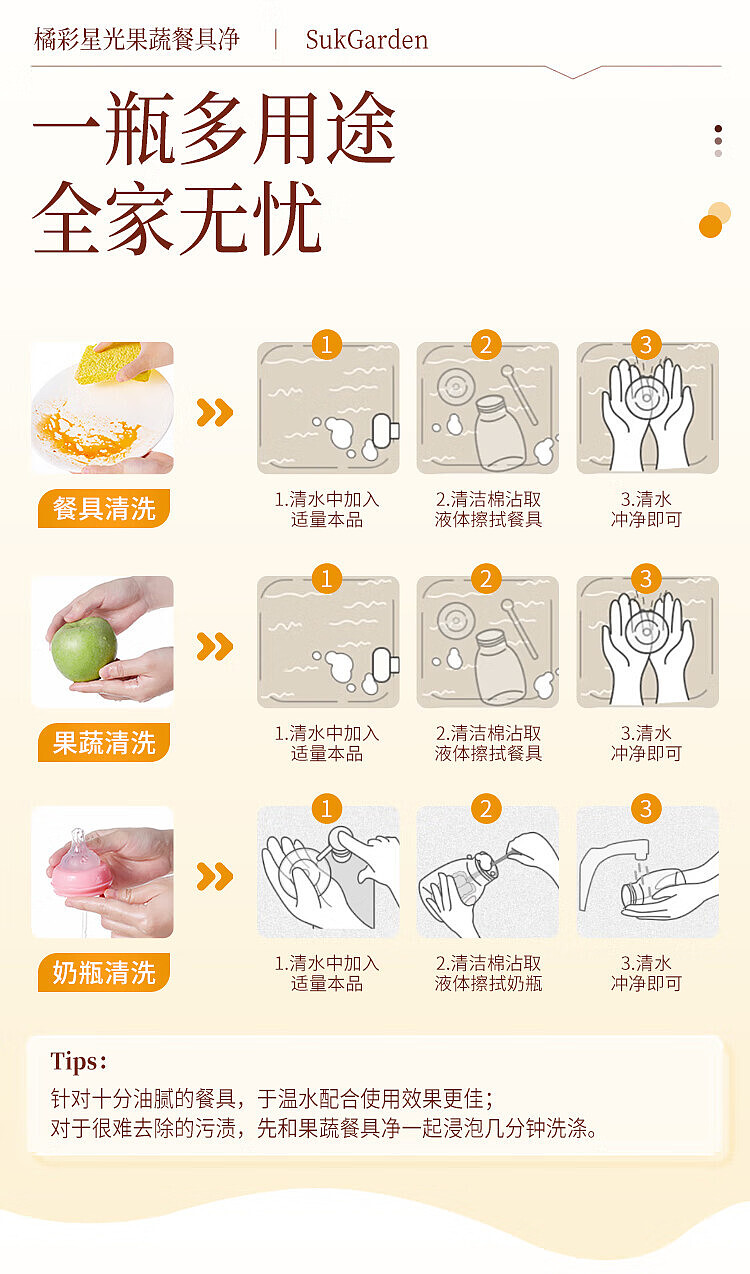 橘彩星光果蔬餐具净 | SukGarden

一瓶多用途
全家无忧

餐具清洗

1
1.清水中加入适量本品

2
2.清洁棉沾取液体擦拭餐具

3
3.清水冲净即可

果蔬清洗

1
1.清水中加入适量本品

2
2.清洁棉沾取液体擦拭餐具

3
3.清水冲净即可

奶瓶清洗

1
1.清水中加入适量本品

2
2.清洁棉沾取液体擦拭奶瓶

3
3.清水冲净即可

Tips:
针对十分油腻的餐具，于温水配合使用效果更佳；
对于很难去除的污渍，先和果蔬餐具净一起浸泡几分钟洗涤。