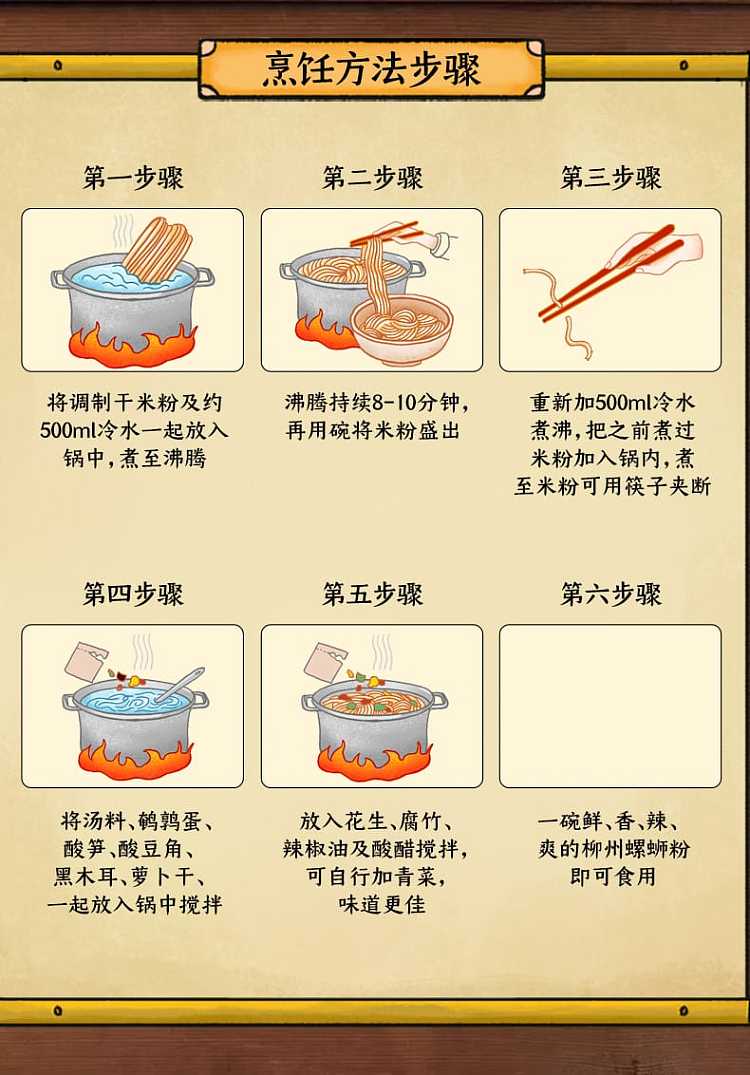 烹饪方法步骤

第一步骤

将调制干米粉及约500ml冷水一起放入锅中，煮至沸腾

第二步骤

沸腾持续8-10分钟，再用碗将米粉盛出

第三步骤

重新加500ml冷水煮沸，把之前煮过米粉加入锅内，煮至米粉可用筷子夹断

第四步骤

将汤料、鹌鹑蛋、酸笋、酸豆角、黑木耳、萝卜干、一起放入锅中搅拌

第五步骤

放入花生、腐竹、辣椒油及酸醋搅拌，可自行加青菜，味道更佳

第六步骤

一碗鲜、香、辣、爽的柳州螺蛳粉即可食用