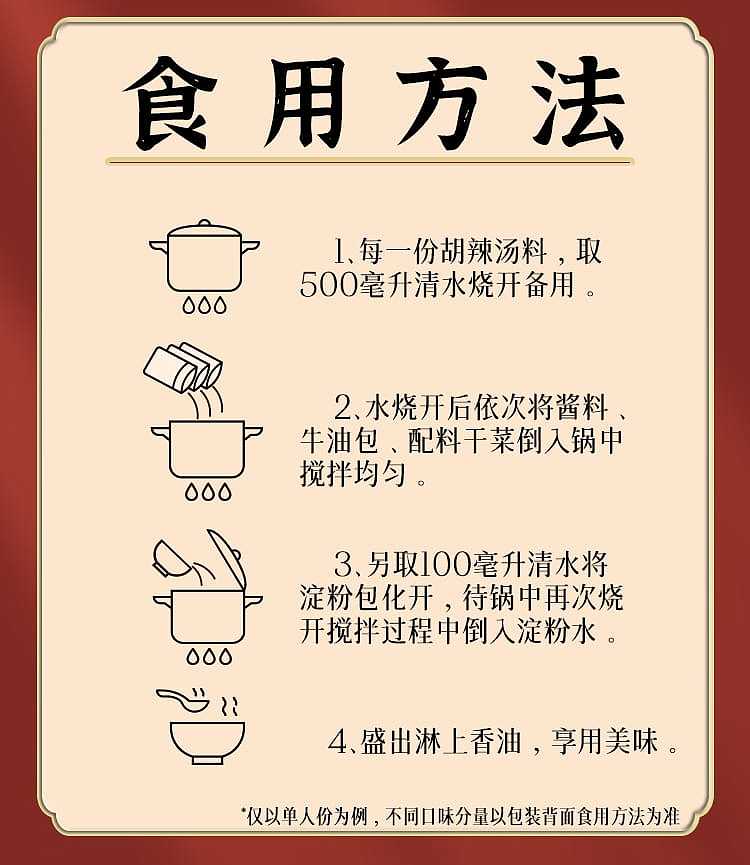 食用方法

1、每一份胡辣汤料，取500毫升清水烧开备用。

2、水烧开后依次将酱料、牛油包、配料干菜倒入锅中搅拌均匀。

3、另取100毫升清水将淀粉包化开，待锅中再次烧开搅拌过程中倒入淀粉水。

4、盛出淋上香油，享用美味。

*仅以单人份为例，不同口味分量以包装背面食用方法为准