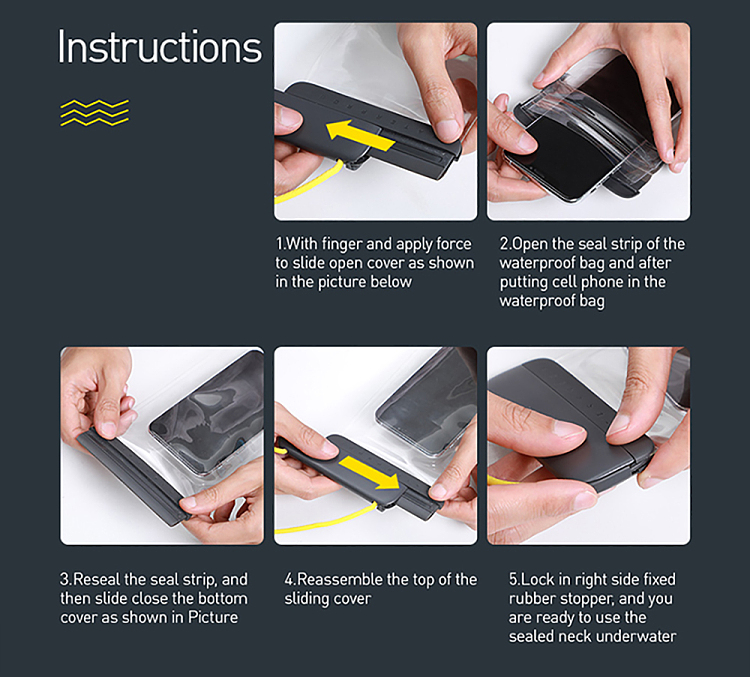 Instructions

1.With finger and apply force to slide open cover as shown in the picture below

2.Open the seal strip of the waterproof bag and after putting cell phone in the waterproof bag

3.Reseal the seal strip, and then slide close the bottom cover as shown in Picture

4.Reassemble the top of the sliding cover

5.Lock in right side fixed rubber stopper, and you are ready to use the sealed neck underwater