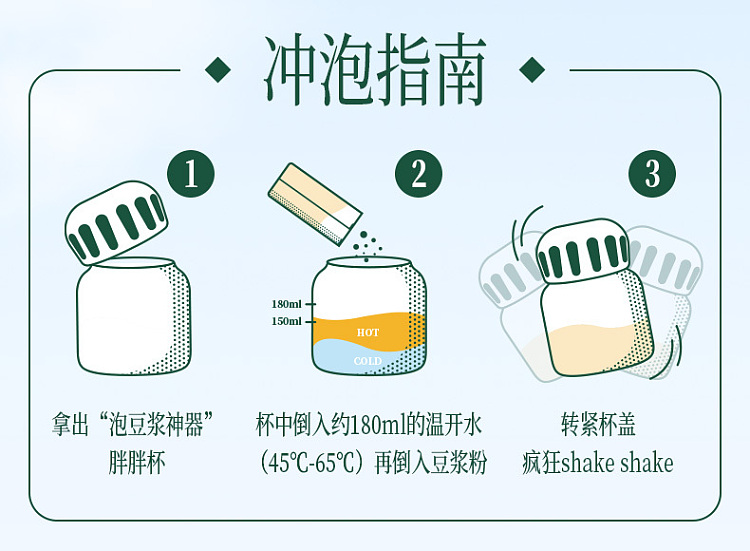 冲泡指南

1

拿出“泡豆浆神器”胖胖杯

2

180ml
150ml
HOT
COLD

杯中倒入约180ml的温开水（45℃-65℃）再倒入豆浆粉

3

转紧杯盖
疯狂shake shake