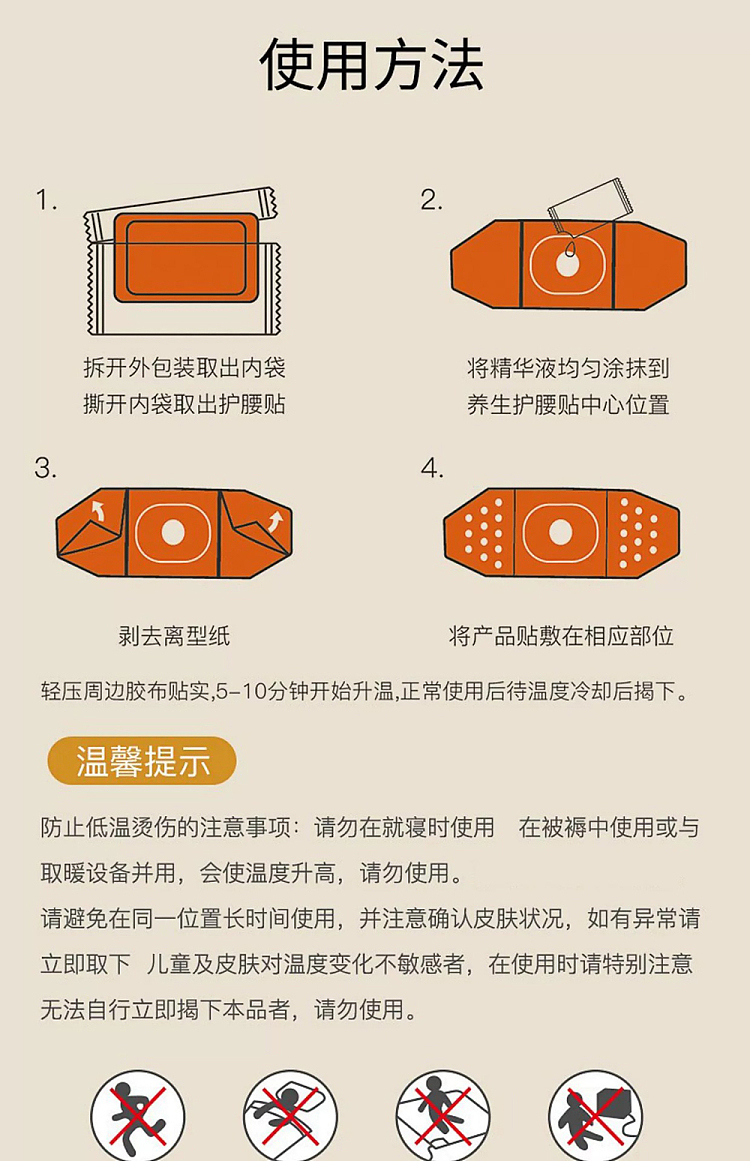 使用方法

1.

拆开外包装取出内袋
撕开内袋取出护腰贴

2.

将精华液均匀涂抹到
养生护腰贴中心位置

3.

剥去离型纸

4.

将产品贴敷在相应部位

轻压周边胶布贴实,5-10分钟开始升温,正常使用后待温度冷却后揭下。

温馨提示

防止低温烫伤的注意事项：请勿在就寝时使用　在被褥中使用或与取暖设备并用，会使温度升高，请勿使用。
请避免在同一位置长时间使用，并注意确认皮肤状况，如有异常请立即取下　儿童及皮肤对温度变化不敏感者，在使用时请特别注意　无法自行立即揭下本品者，请勿使用。