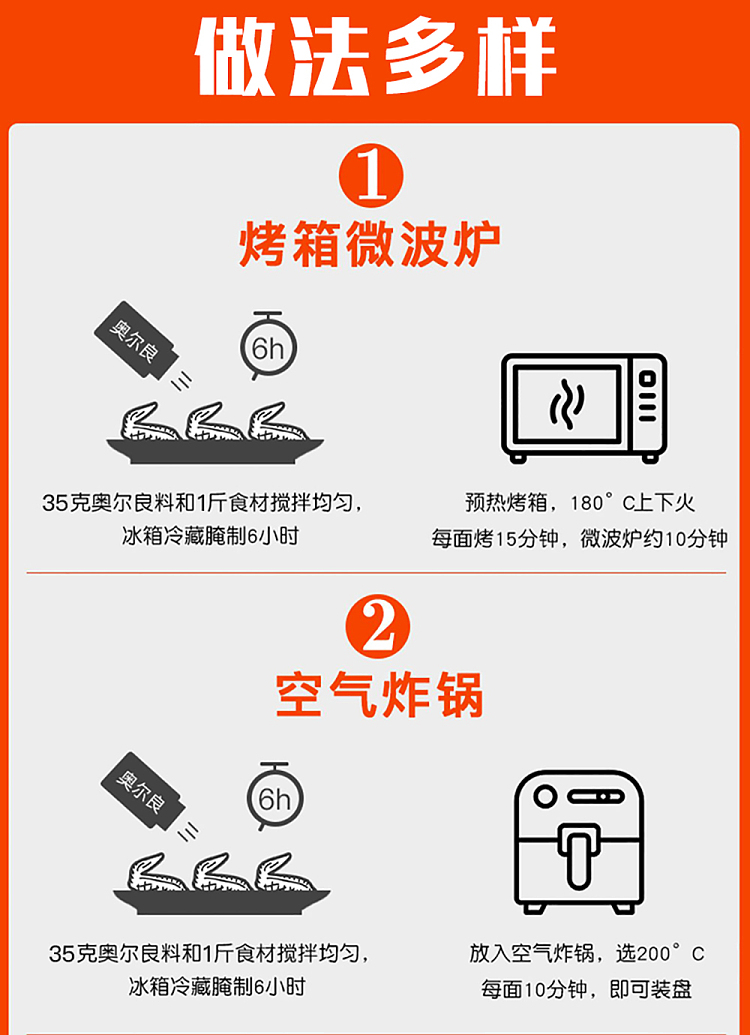 做法多样

1
烤箱微波炉

奥尔良

6h

35克奥尔良料和1斤食材搅拌均匀，冰箱冷藏腌制6小时

预热烤箱，180°C上下火
每面烤15分钟，微波炉约10分钟

2
空气炸锅

奥尔良

6h

35克奥尔良料和1斤食材搅拌均匀，冰箱冷藏腌制6小时

放入空气炸锅，选200°C
每面10分钟，即可装盘