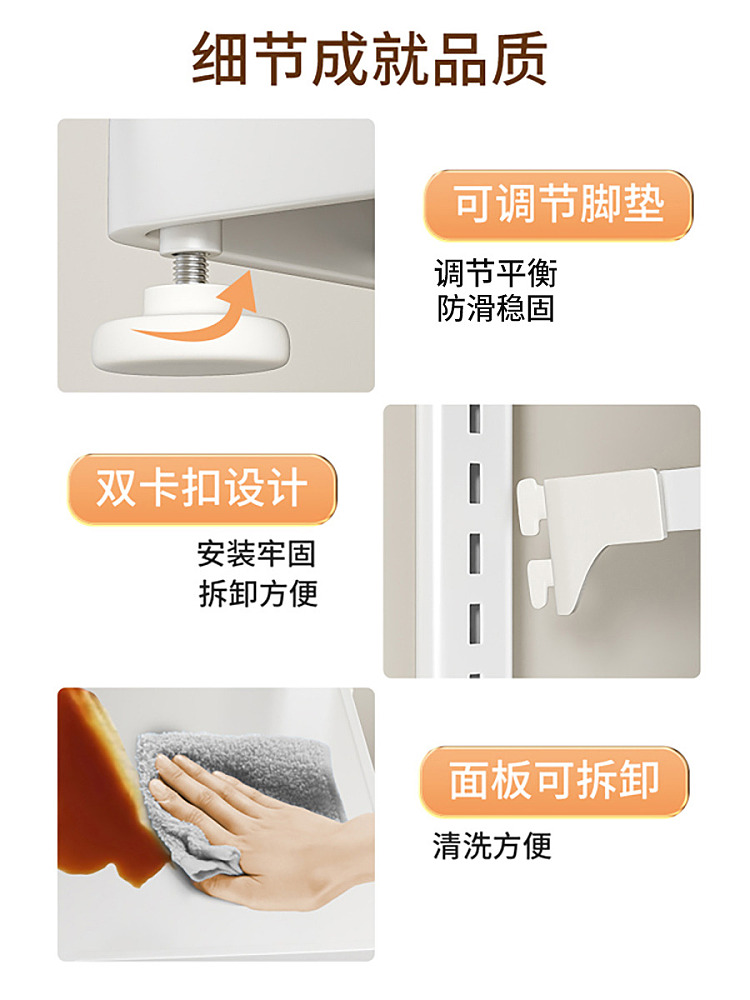 细节成就品质

可调节脚垫

调节平衡
防滑稳固

双卡扣设计

安装牢固
拆卸方便

面板可拆卸

清洗方便