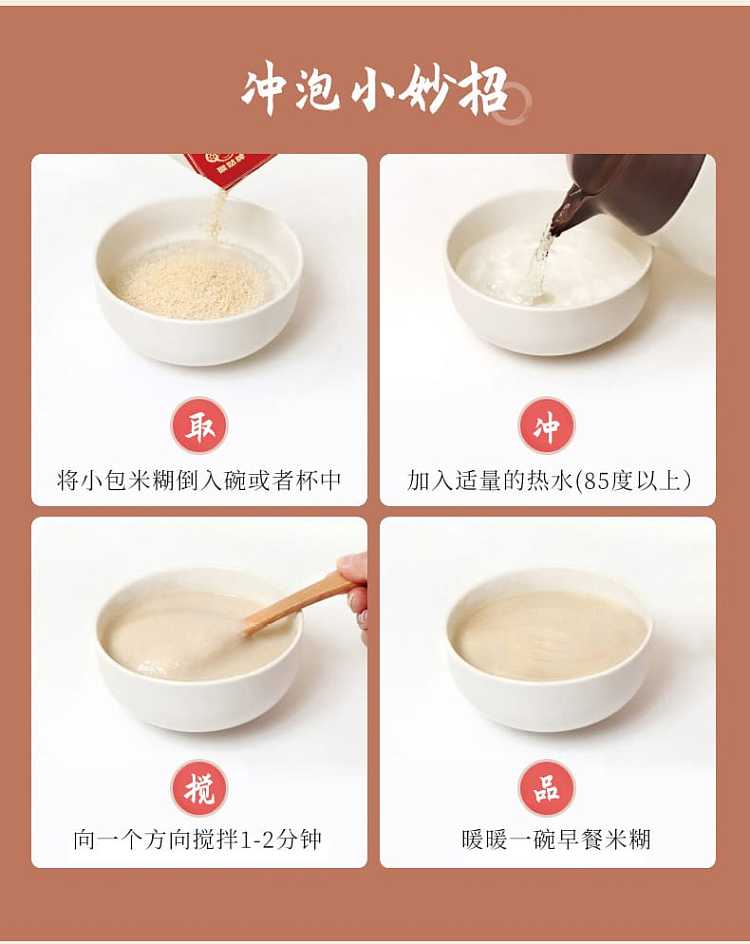 冲泡小妙招

取
将小包米糊倒入碗或者杯中

冲
加入适量的热水(85度以上)

搅
向一个方向搅拌1-2分钟

品
暖暖一碗早餐米糊