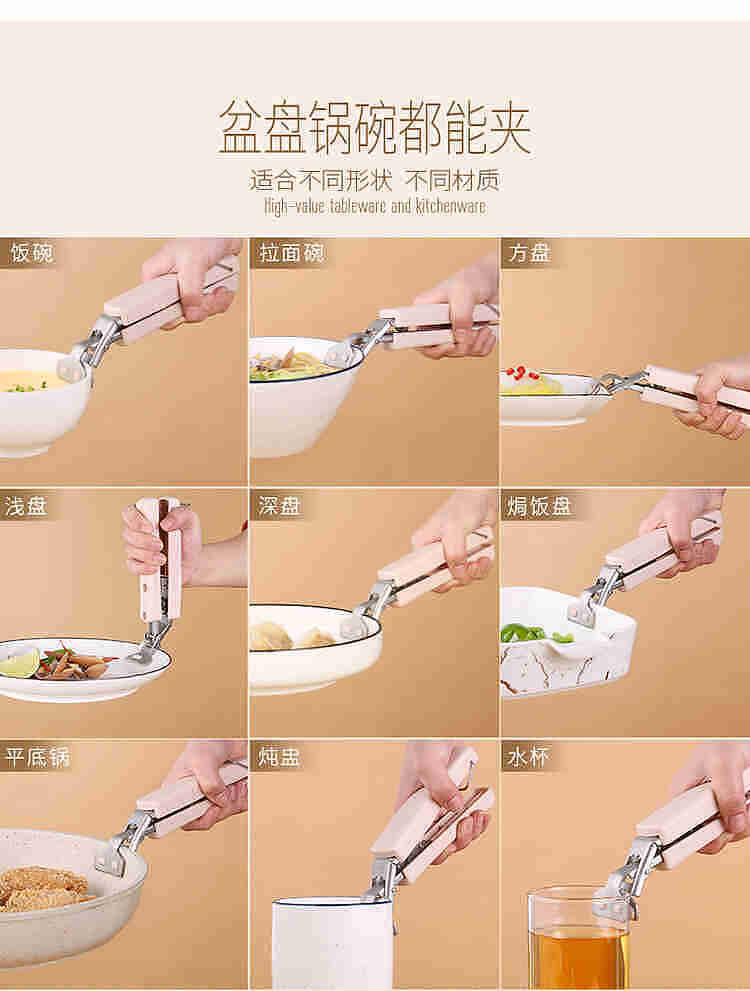 盆盘锅碗都能夹

适合不同形状 不同材质

High-value tableware and kitchenware

饭碗

拉面碗

方盘

浅盘

深盘

焗饭盘

平底锅

炖盅

水杯