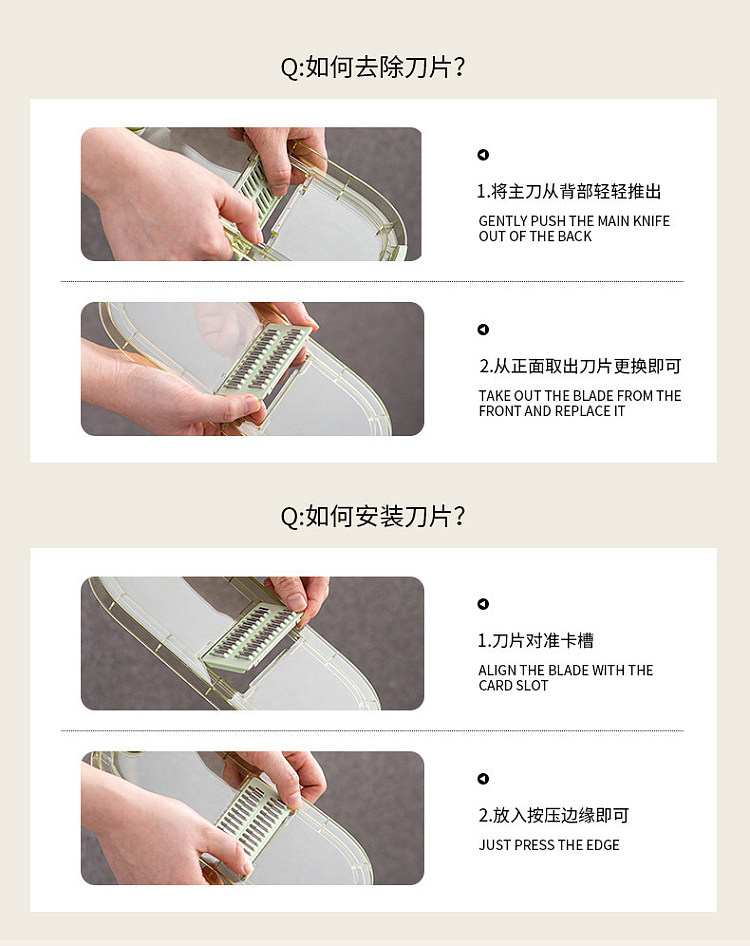 Q:如何去除刀片？

1.将主刀从背部轻轻推出

GENTLY PUSH THE MAIN KNIFE OUT OF THE BACK

2.从正面取出刀片更换即可

TAKE OUT THE BLADE FROM THE FRONT AND REPLACE IT

Q:如何安装刀片？

1.刀片对准卡槽

ALIGN THE BLADE WITH THE CARD SLOT

2.放入按压边缘即可

JUST PRESS THE EDGE