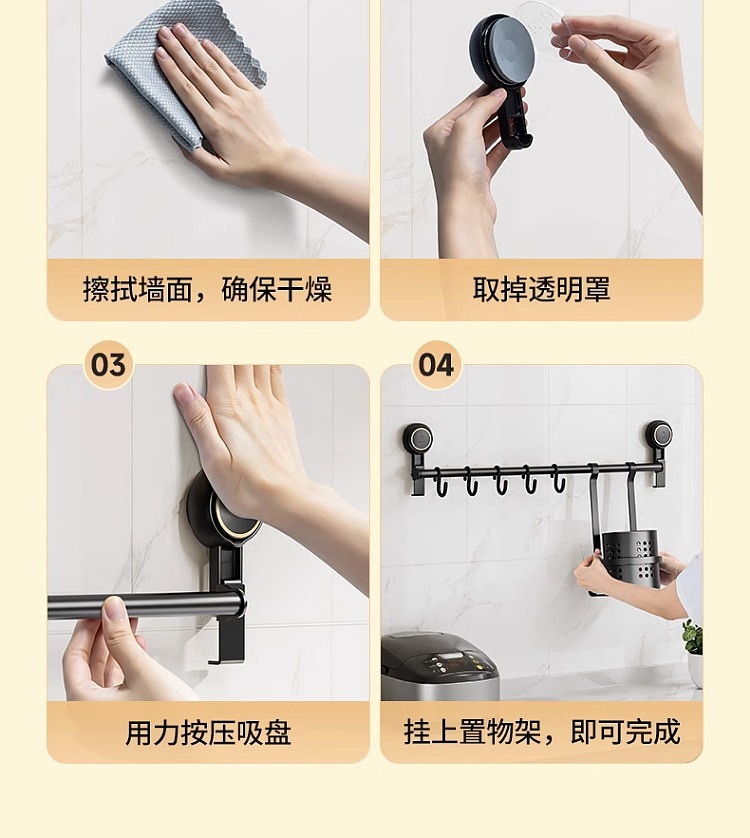 擦拭墙面，确保干燥

取掉透明罩

03

用力按压吸盘

04

挂上置物架，即可完成