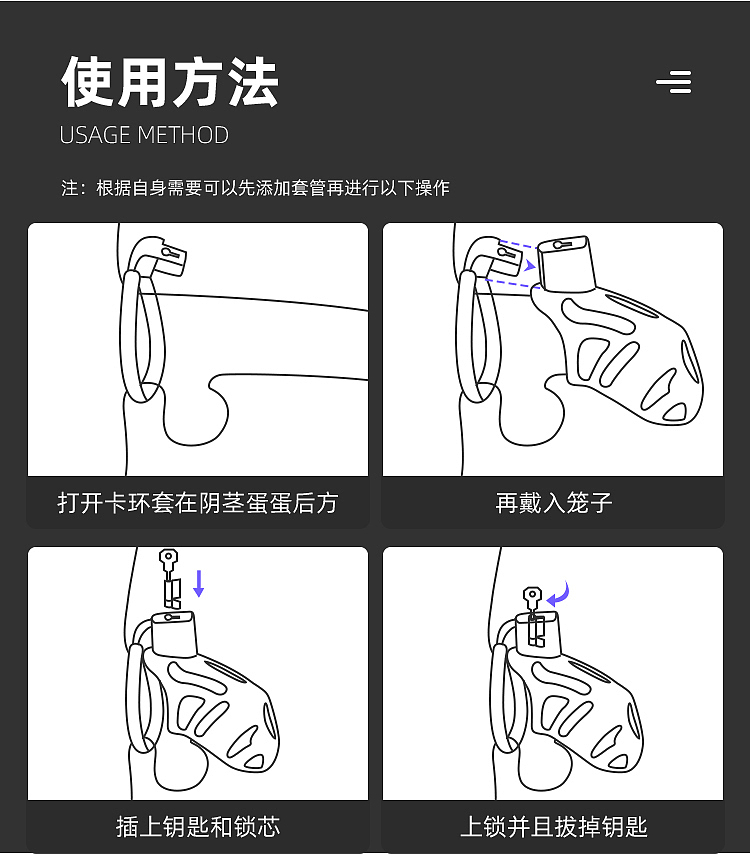 使用方法
USAGE METHOD

注：根据自身需要可以先添加套管再进行以下操作

打开卡环套在阴茎蛋蛋后方

再戴入笼子

插上钥匙和锁芯

上锁并且拔掉钥匙