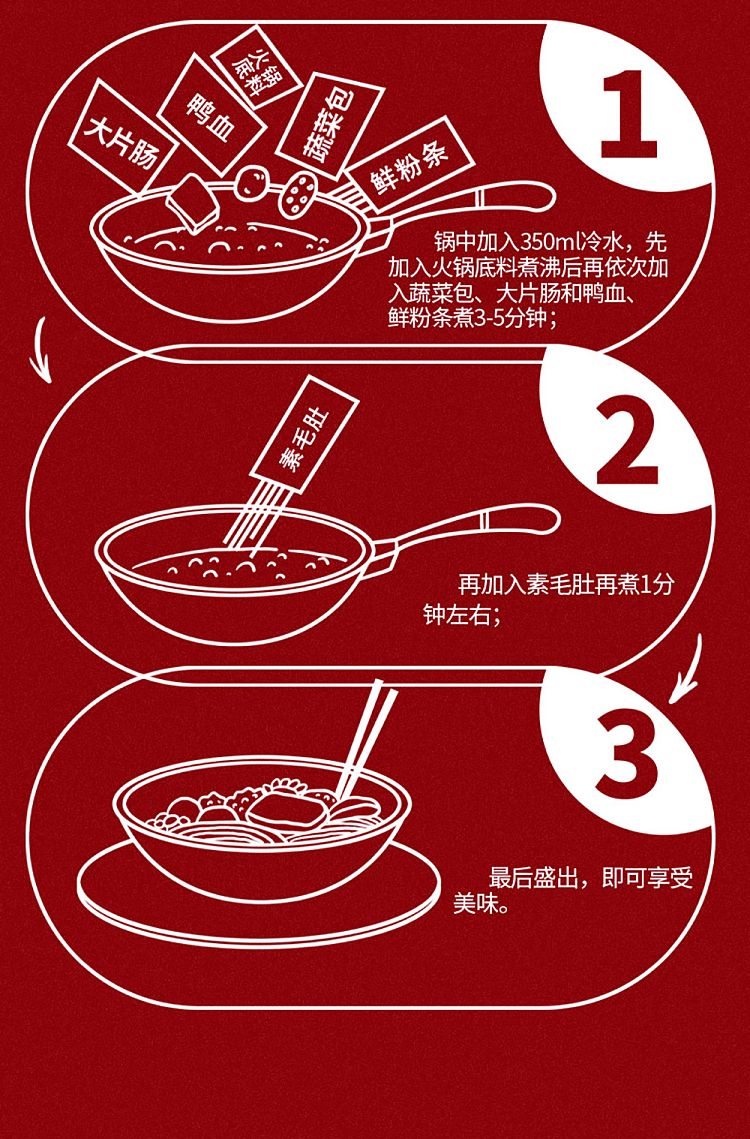 1

大片肠

鸭血

火锅底料

蔬菜包

鲜粉条

锅中加入350ml冷水，先加入火锅底料煮沸后再依次加入蔬菜包、大片肠和鸭血、鲜粉条煮3-5分钟；

2

素毛肚

再加入素毛肚再煮1分钟左右；

3

最后盛出，即可享受美味。