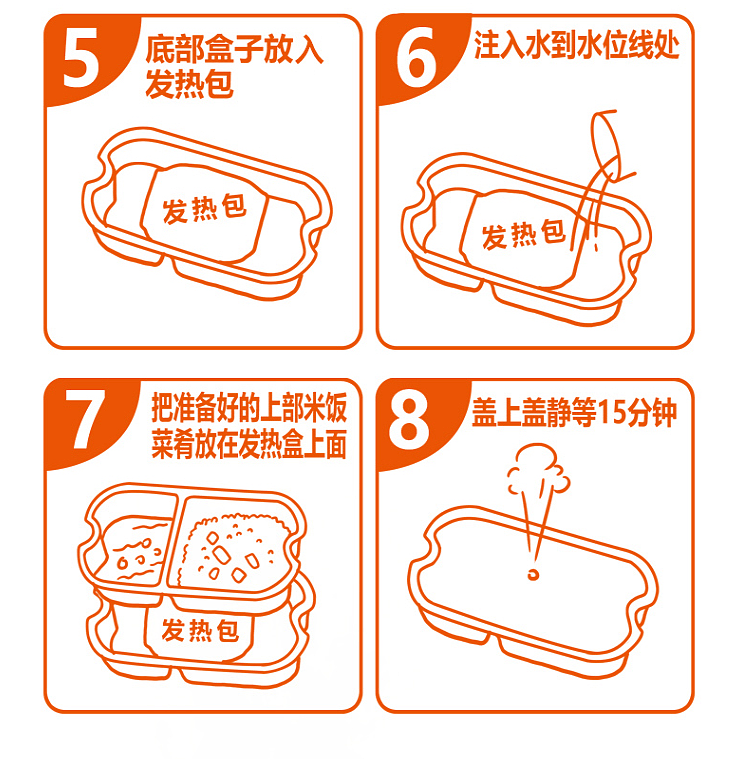 5 底部盒子放入发热包

发热包

6 注入水到水位线处

发热包

7 把准备好的上部米饭菜肴放在发热盒上面

发热包

8 盖上盖静等15分钟