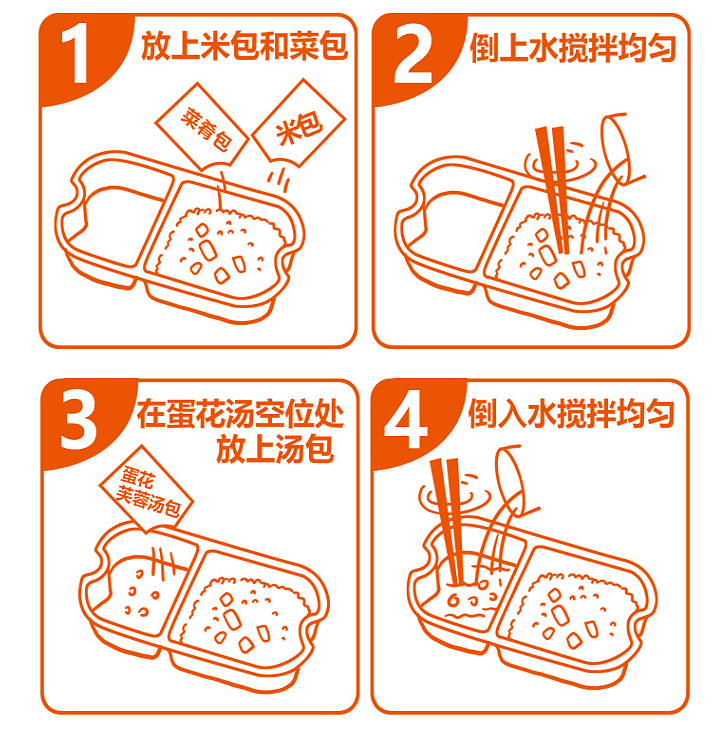 1 放上米包和菜包

菜肴包

米包

2 倒上水搅拌均匀

3 在蛋花汤空位处放上汤包

蛋花芙蓉汤包

4 倒入水搅拌均匀