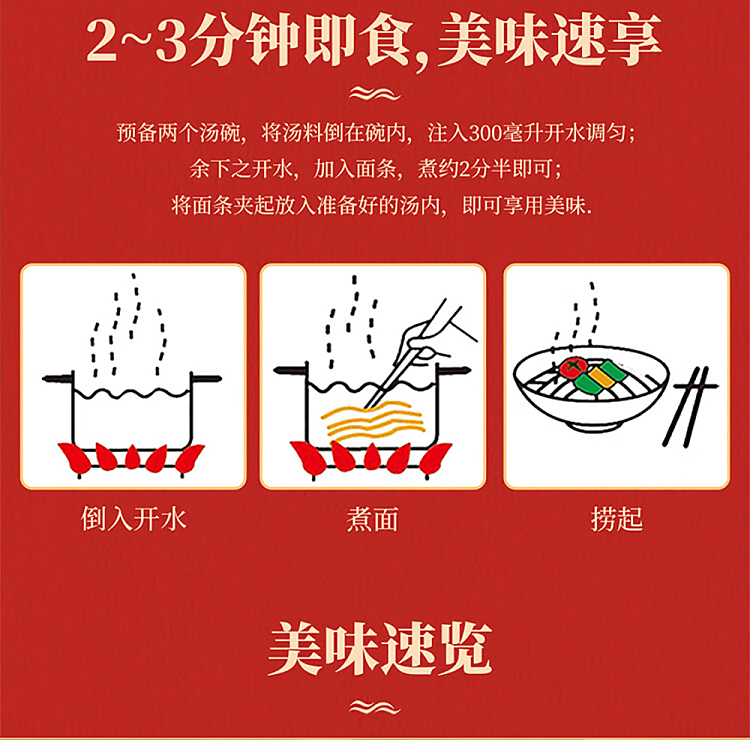 2~3分钟即食，美味速享

预备两个汤碗，将汤料倒在碗内，注入300毫升开水调匀；
余下之开水，加入面条，煮约2分半即可；
将面条夹起放入准备好的汤内，即可享用美味.

倒入开水

煮面

捞起

美味速览