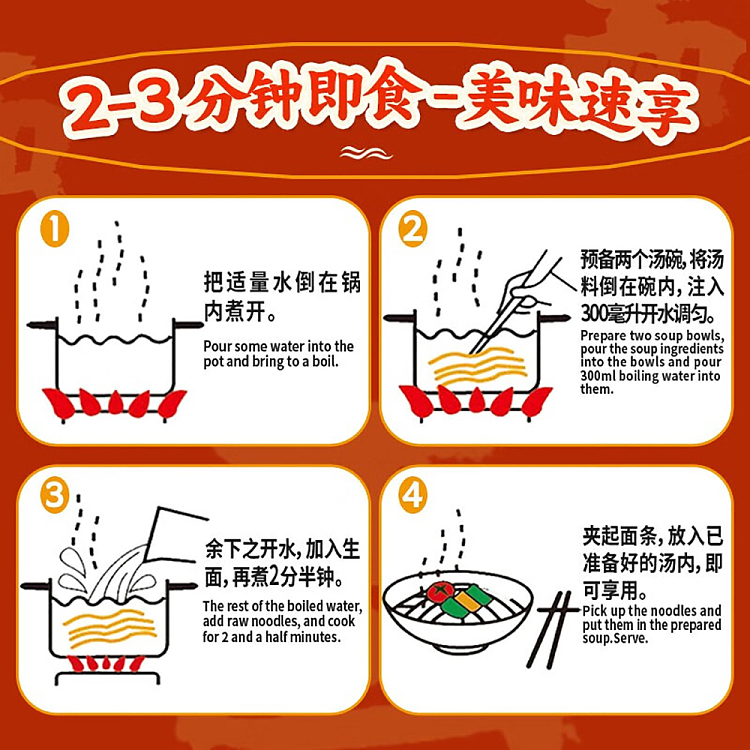 2-3分钟即食-美味速享

1
把适量水倒在锅内煮开。
Pour some water into the pot and bring to a boil.

2
预备两个汤碗，将汤料倒在碗内，注入300毫升开水调匀。
Prepare two soup bowls, pour the soup ingredients into the bowls and pour 300ml boiling water into them.

3
余下之开水，加入生面，再煮2分半钟。
The rest of the boiled water, add raw noodles, and cook for 2 and a half minutes.

4
夹起面条，放入已准备好的汤内，即可享用。
Pick up the noodles and put them in the prepared soup.Serve.