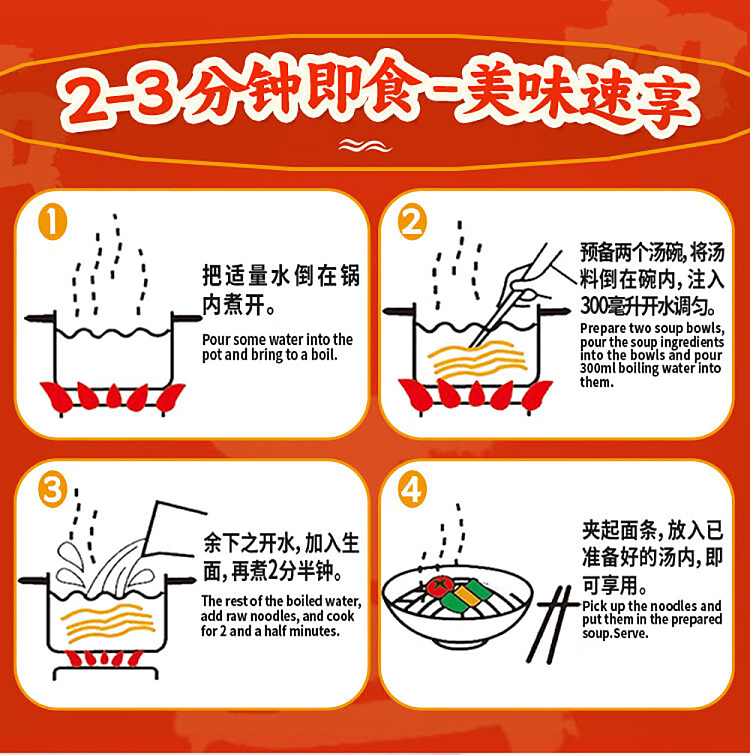 2-3分钟即食-美味速享

1

把适量水倒在锅内煮开。

Pour some water into the pot and bring to a boil.

2

预备两个汤碗，将汤料倒在碗内，注入300毫升开水调匀。

Prepare two soup bowls, pour the soup ingredients into the bowls and pour 300ml boiling water into them.

3

余下之开水，加入生面，再煮2分半钟。

The rest of the boiled water, add raw noodles, and cook for 2 and a half minutes.

4

夹起面条，放入已准备好的汤内，即可享用。

Pick up the noodles and put them in the prepared soup.Serve.