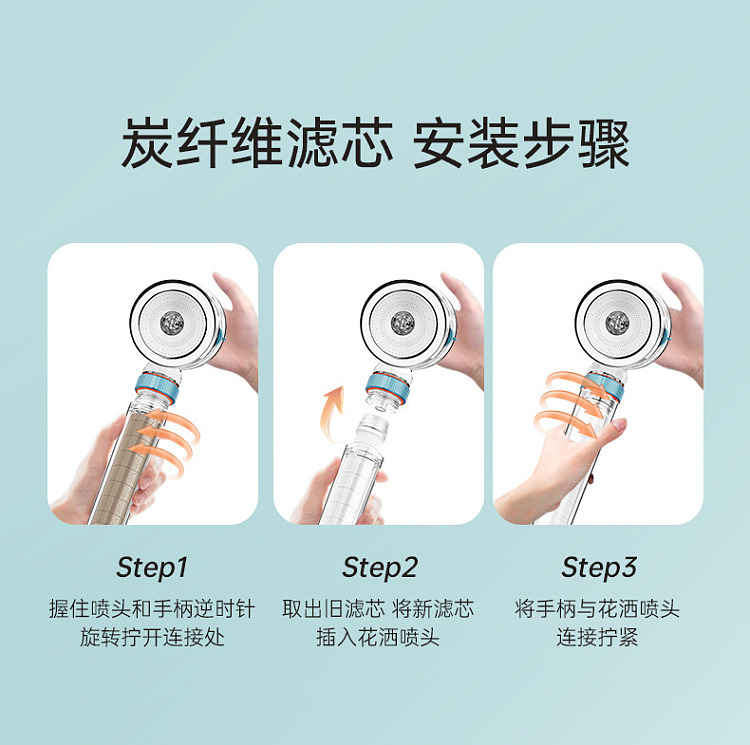 炭纤维滤芯 安装步骤

Step1
握住喷头和手柄逆时针旋转拧开连接处

Step2
取出旧滤芯 将新滤芯插入花洒喷头

Step3
将手柄与花洒喷头连接拧紧