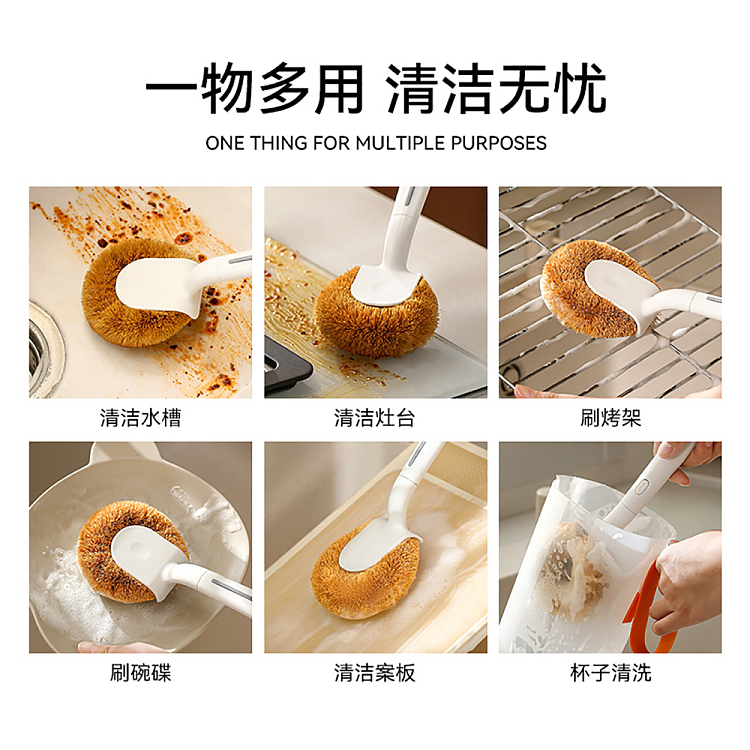 一物多用 清洁无忧

ONE THING FOR MULTIPLE PURPOSES

清洁水槽

清洁灶台

刷烤架

刷碗碟

清洁案板

杯子清洗