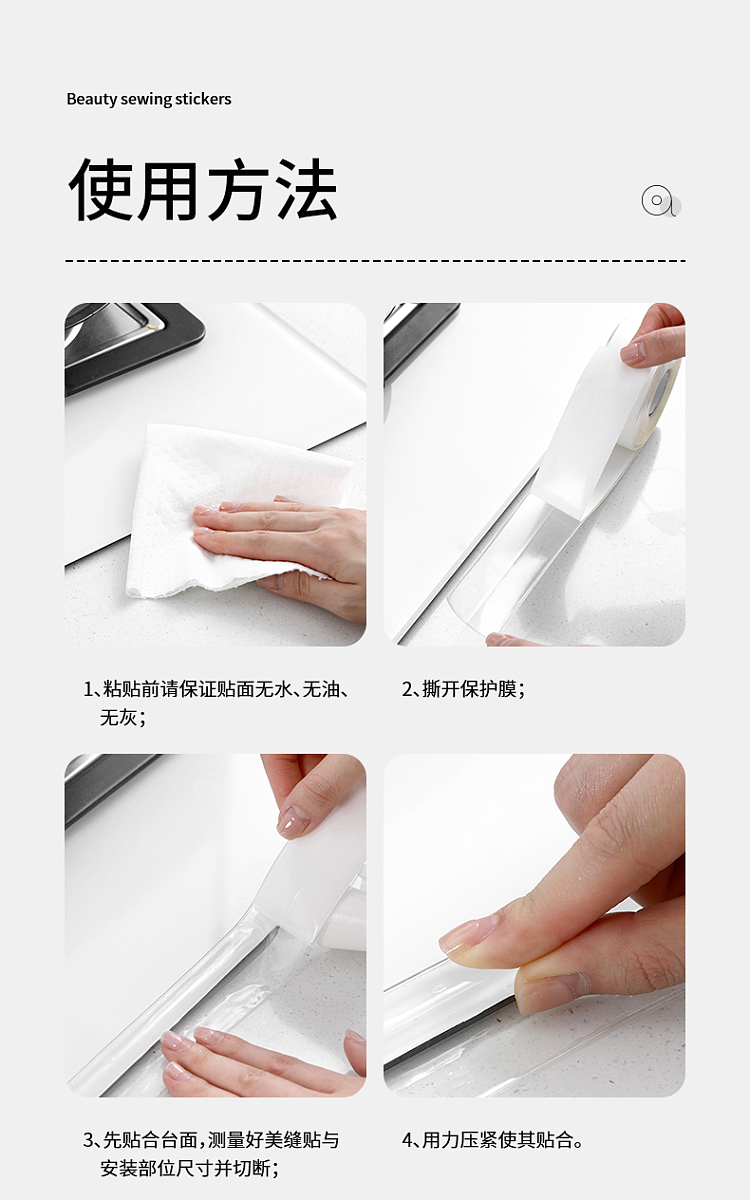 Beauty sewing stickers

使用方法

1、粘贴前请保证贴面无水、无油、无灰；

2、撕开保护膜；

3、先贴合台面，测量好美缝贴与安装部位尺寸并切断；

4、用力压紧使其贴合。