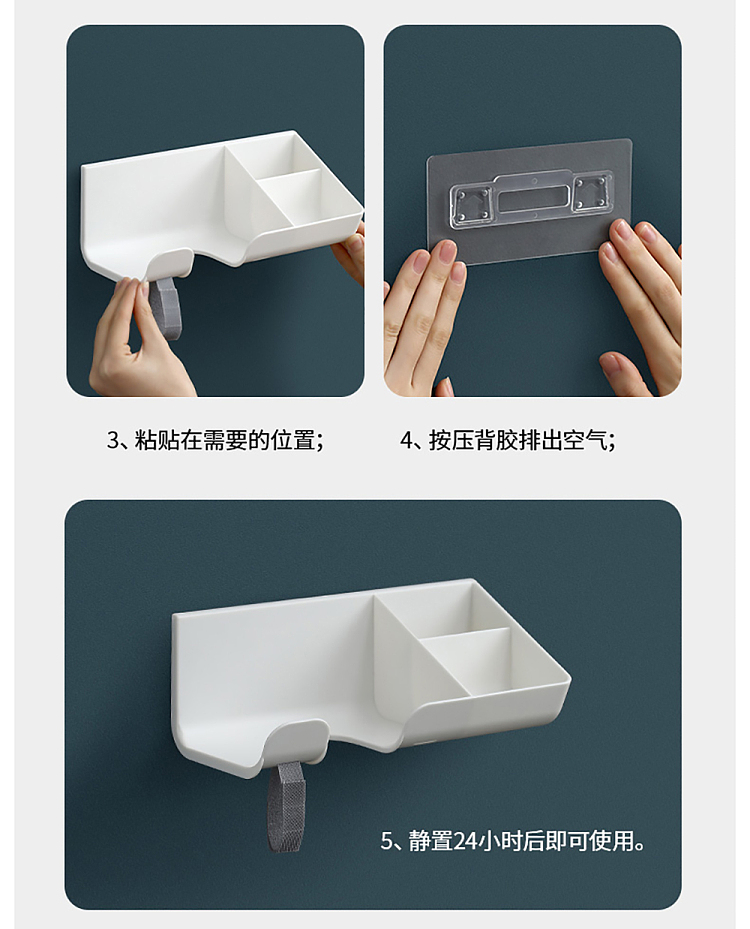 3、粘贴在需要的位置；

4、按压背胶排出空气；

5、静置24小时后即可使用。