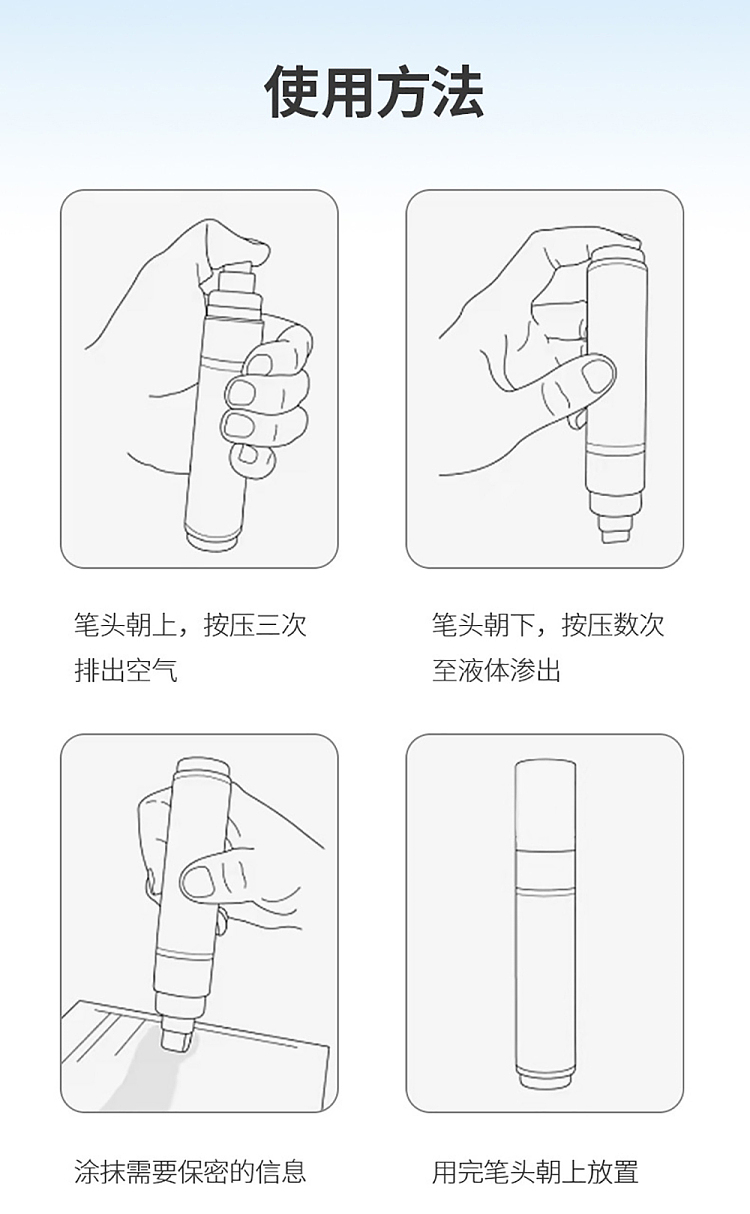 使用方法

笔头朝上，按压三次排出空气

笔头朝下，按压数次至液体渗出

涂抹需要保密的信息

用完笔头朝上放置