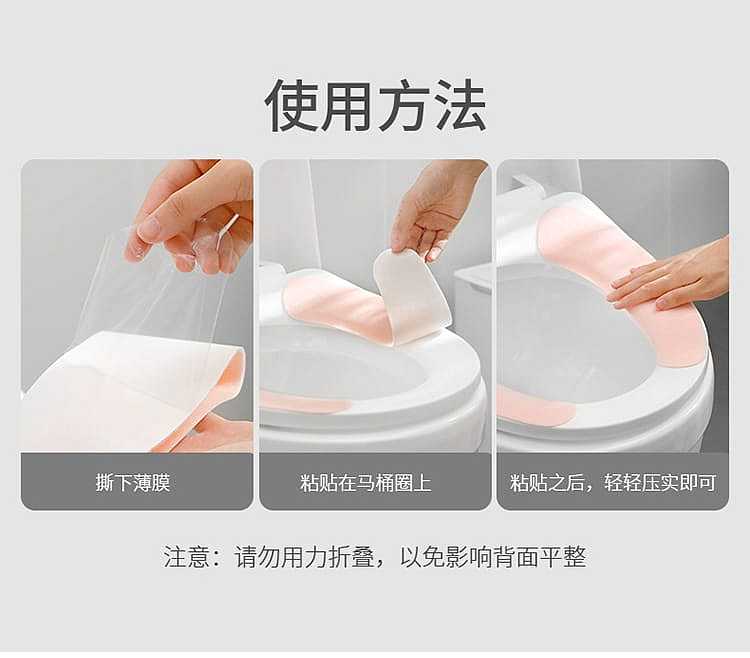 使用方法

撕下薄膜

粘贴在马桶圈上

粘贴之后，轻轻压实即可

注意：请勿用力折叠，以免影响背面平整