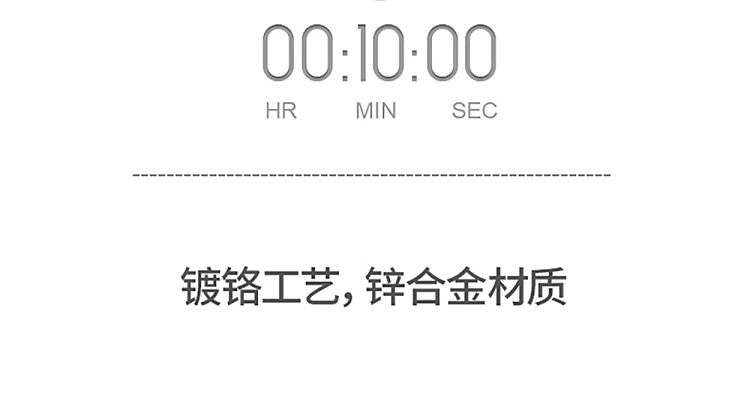 00:10:00
HR MIN SEC

镀铬工艺, 锌合金材质