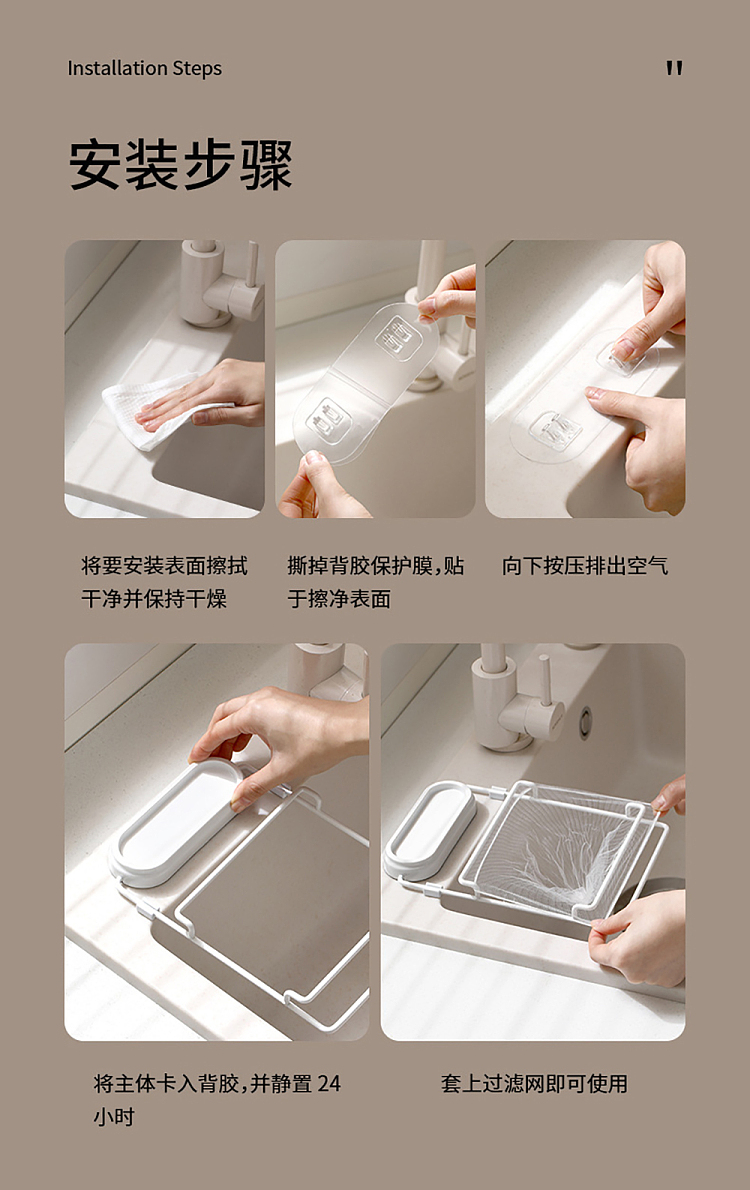 Installation Steps

"

安装步骤

将要安装表面擦拭干净并保持干燥

撕掉背胶保护膜，贴于擦净表面

向下按压排出空气

将主体卡入背胶，并静置 24 小时

套上过滤网即可使用