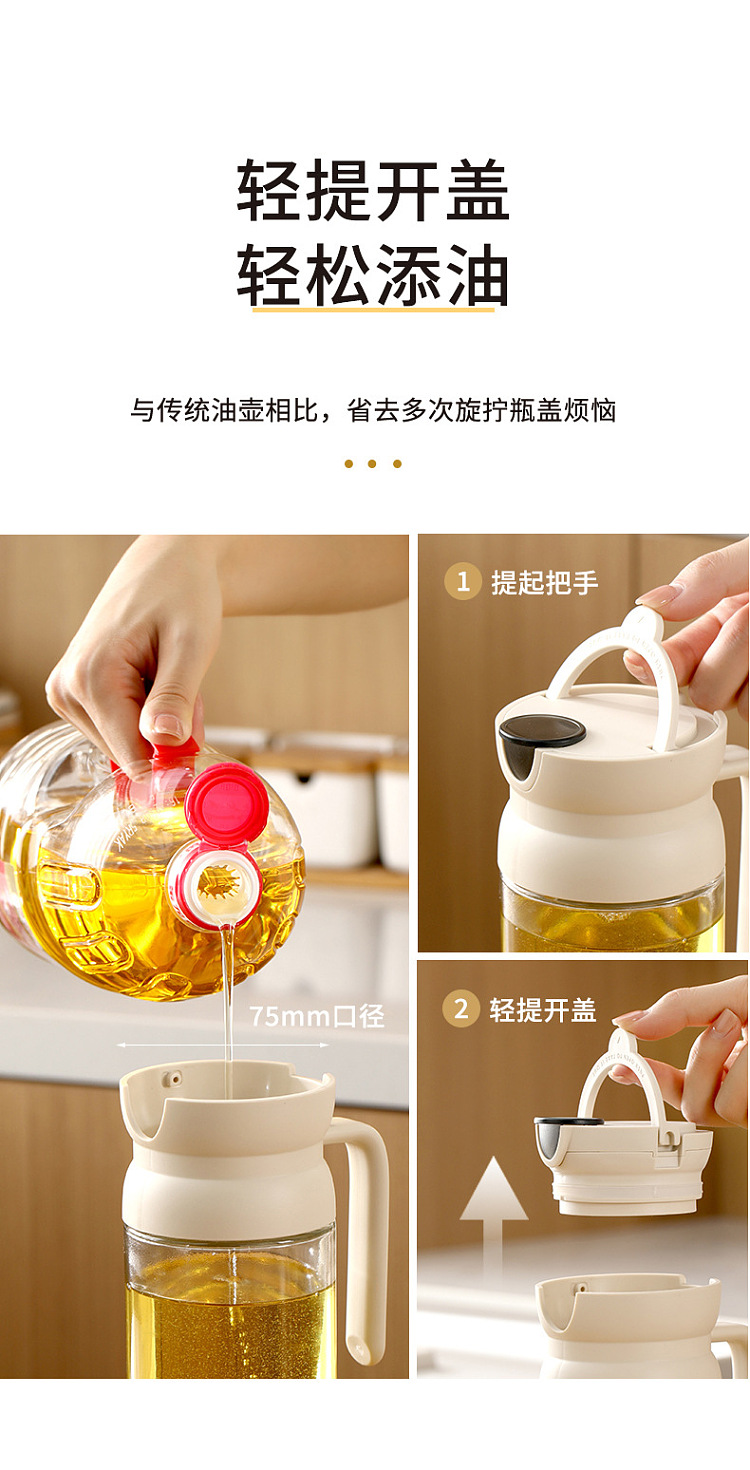 轻提开盖
轻松添油

与传统油壶相比，省去多次旋拧瓶盖烦恼

75mm口径

1 提起把手

2 轻提开盖