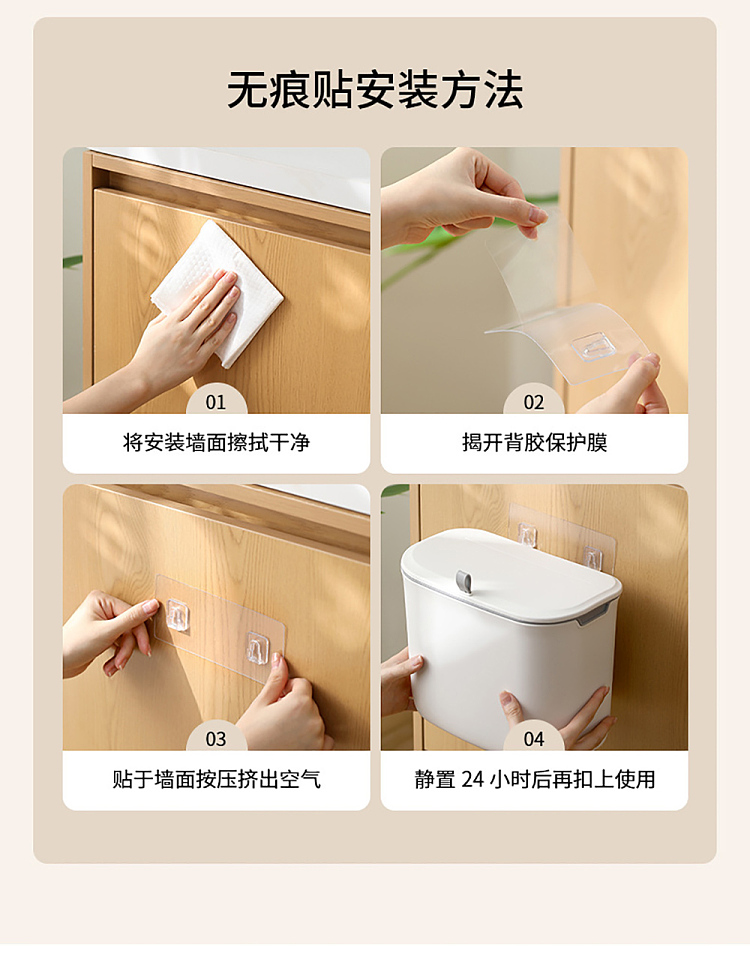 无痕贴安装方法

01
将安装墙面擦拭干净

02
揭开背胶保护膜

03
贴于墙面按压挤出空气

04
静置 24 小时后再扣上使用