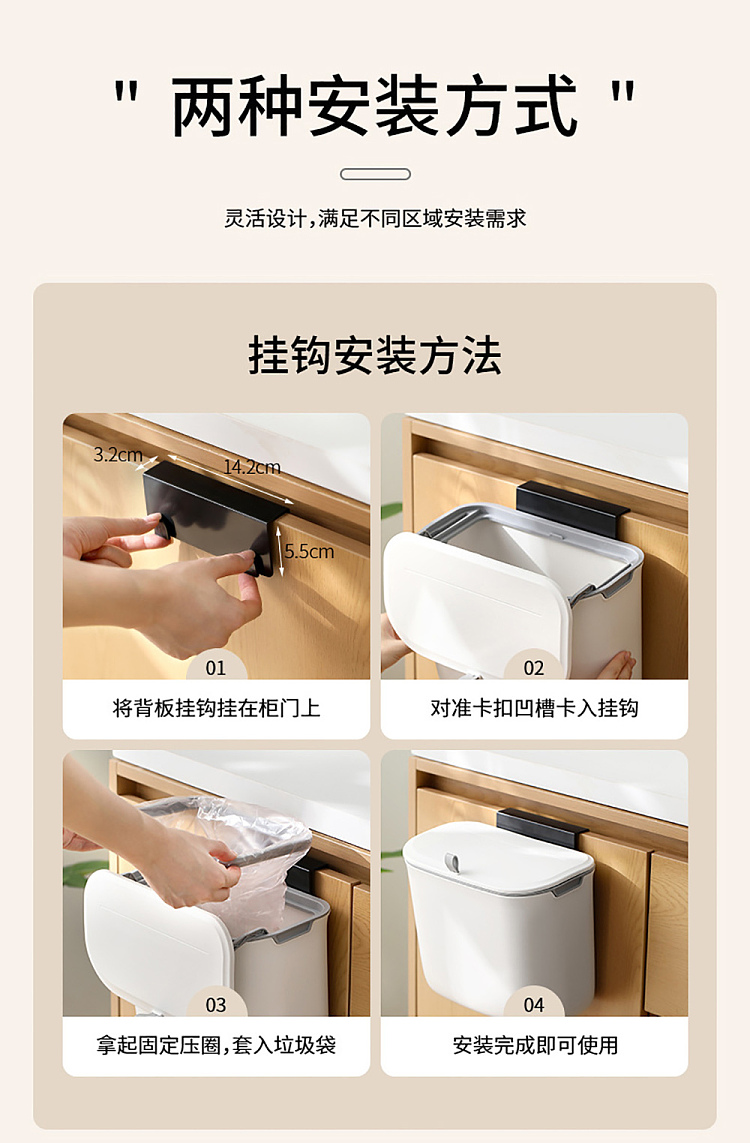 " 两种安装方式 "

灵活设计，满足不同区域安装需求

挂钩安装方法

3.2cm
14.2cm
5.5cm
01
将背板挂钩挂在柜门上

02
对准卡扣凹槽卡入挂钩

03
拿起固定压圈，套入垃圾袋

04
安装完成即可使用